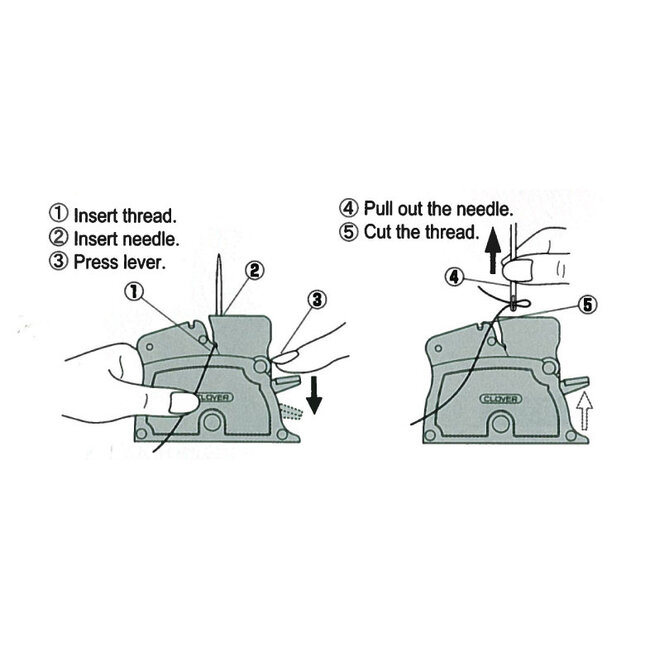 ① Insert thread.
② Insert needle.
③ Press lever.

①
②
③
CLOVER

④ Pull out the needle.
⑤ Cut the thread.

④
⑤
CLOVER