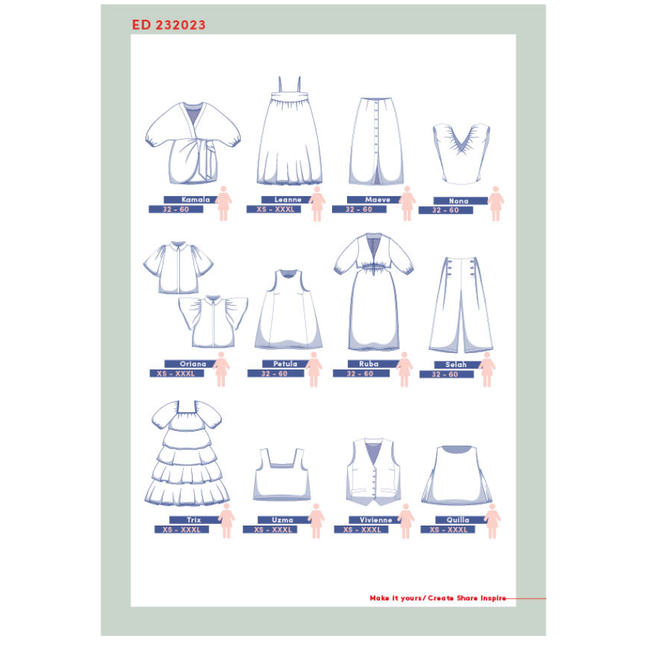 ED 232023

Kamala
32 - 60

Leanne
XS - XXXL

Maeve
32 - 60

Nona
32 - 60

Oriana
XS - XXXL

Petula
32 - 60

Ruba
32 - 60

Selah
32 - 60

Trix
XS - XXXL

Uzma
XS - XXXL

Vivienne
XS - XXXL

Quilla
XS - XXXL

Make it yours / Create Share Inspire