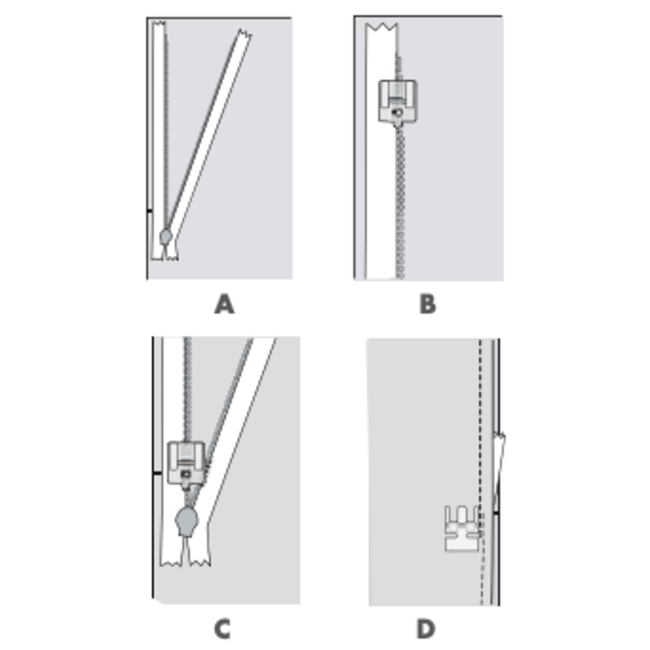 A

B

C

D