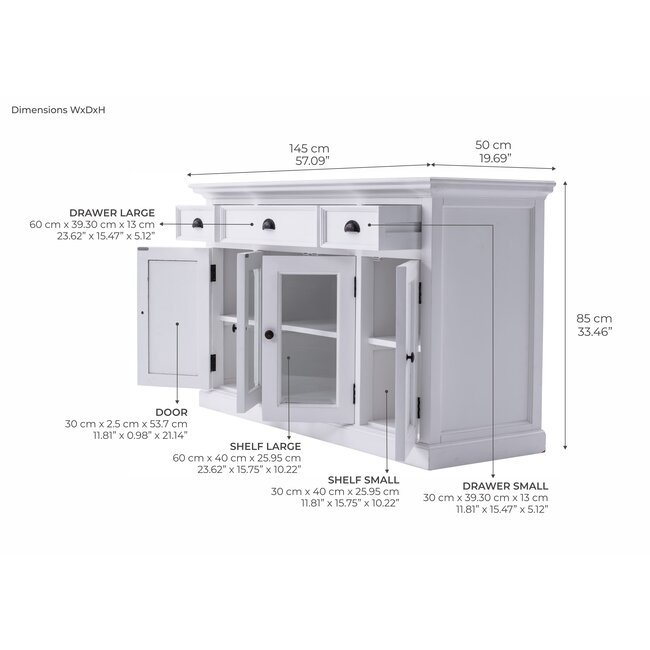 Dimensions WxDxH

145 cm
57.09"

50 cm
19.69"

DRAWER LARGE
60 cm x 39.30 cm x 13 cm
23.62" x 15.47" x 5.12"

85 cm
33.46"

DOOR
30 cm x 2.5 cm x 53.7 cm
11.81" x 0.98" x 21.14"

SHELF LARGE
60 cm x 40 cm x 25.95 cm
23.62" x 15.75" x 10.22"

SHELF SMALL
30 cm x 40 cm x 25.95 cm
11.81" x 15.75" x 10.22"

DRAWER SMALL
30 cm x 39.30 cm x 13 cm
11.81" x 15.47" x 5.12"