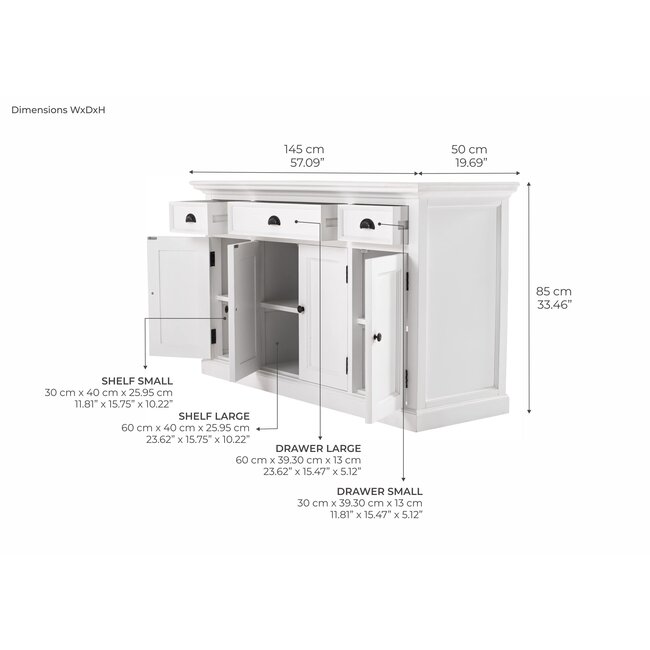 Dimensions WxDxH

145 cm
57.09”

50 cm
19.69”

85 cm
33.46”

SHELF SMALL
30 cm x 40 cm x 25.95 cm
11.81” x 15.75” x 10.22”

SHELF LARGE
60 cm x 40 cm x 25.95 cm
23.62” x 15.75” x 10.22”

DRAWER LARGE
60 cm x 39.30 cm x 13 cm
23.62” x 15.47” x 5.12”

DRAWER SMALL
30 cm x 39.30 cm x 13 cm
11.81” x 15.47” x 5.12”