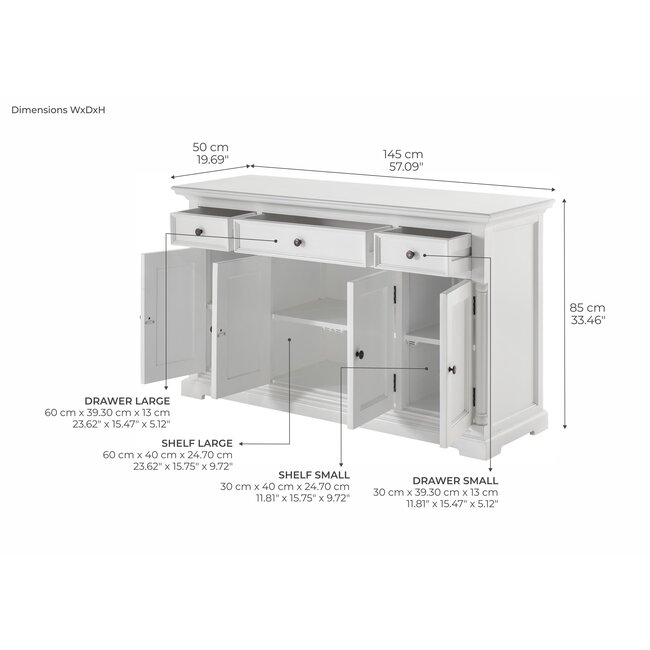 Dimensions WxDxH

50 cm
19.69"

145 cm
57.09"

85 cm
33.46"

DRAWER LARGE
60 cm x 39.30 cm x 13 cm
23.62" x 15.47" x 5.12"

SHELF LARGE
60 cm x 40 cm x 24.70 cm
23.62" x 15.75" x 9.72"

SHELF SMALL
30 cm x 40 cm x 24.70 cm
11.81" x 15.75" x 9.72"

DRAWER SMALL
30 cm x 39.30 cm x 13 cm
11.81" x 15.47" x 5.12"