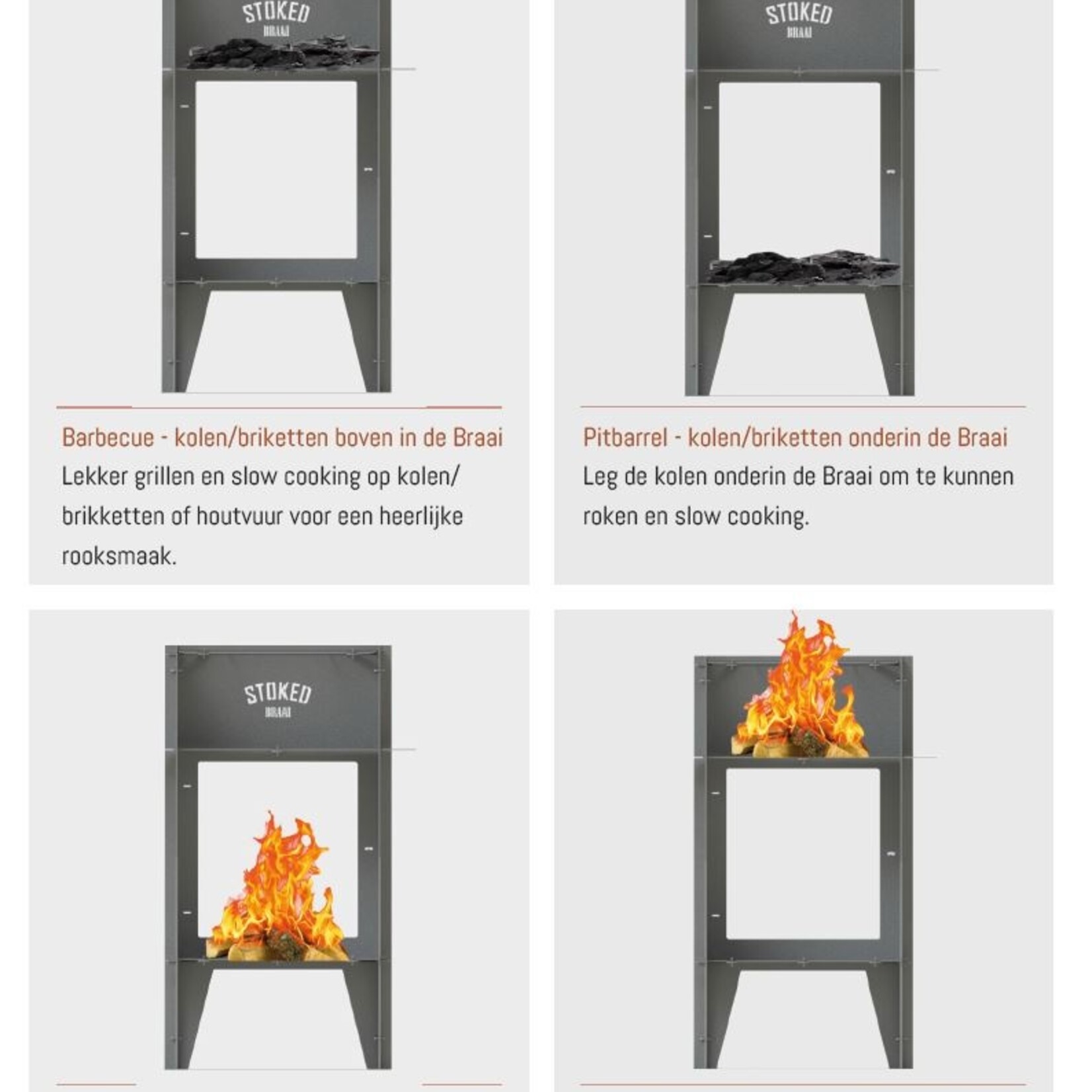 STOKED
BRAAI

Barbecue - kolen/briketten boven in de Braai

Lekker grillen en slow cooking op kolen/ brikketten of houtvuur voor een heerlijke rooksmaak.

STOKED
BRAAI

Pitbarrel - kolen/briketten onderin de Braai

Leg de kolen onderin de Braai om te kunnen roken en slow cooking.

STOKED
BRAAI