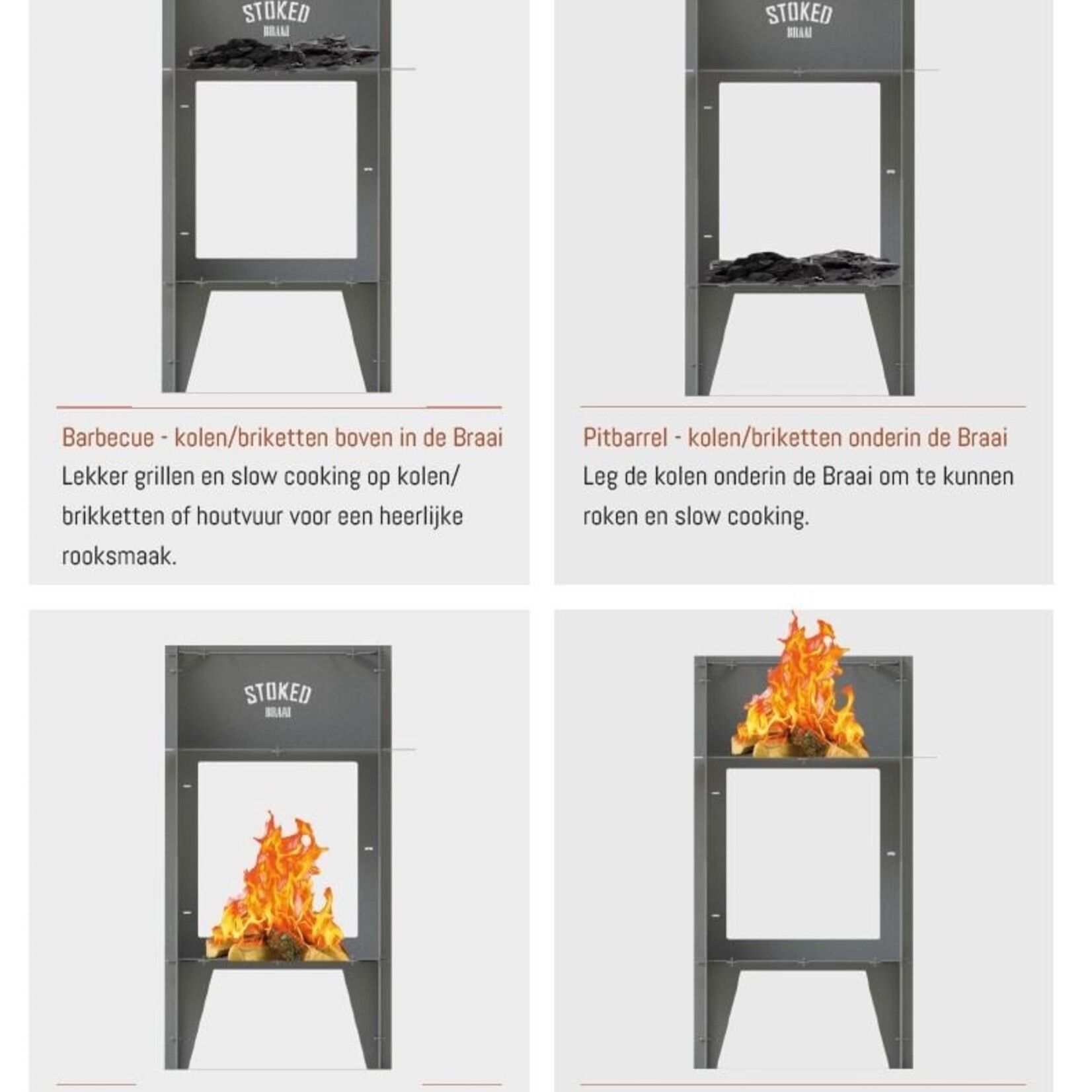 STOKED
BRAAI

Barbecue - kolen/briketten boven in de Braai
Lekker grillen en slow cooking op kolen/ brikketten of houtvuur voor een heerlijke rooksmaak.

STOKED
BRAAI

Pitbarrel - kolen/briketten onderin de Braai
Leg de kolen onderin de Braai om te kunnen roken en slow cooking.

STOKED
BRAAI