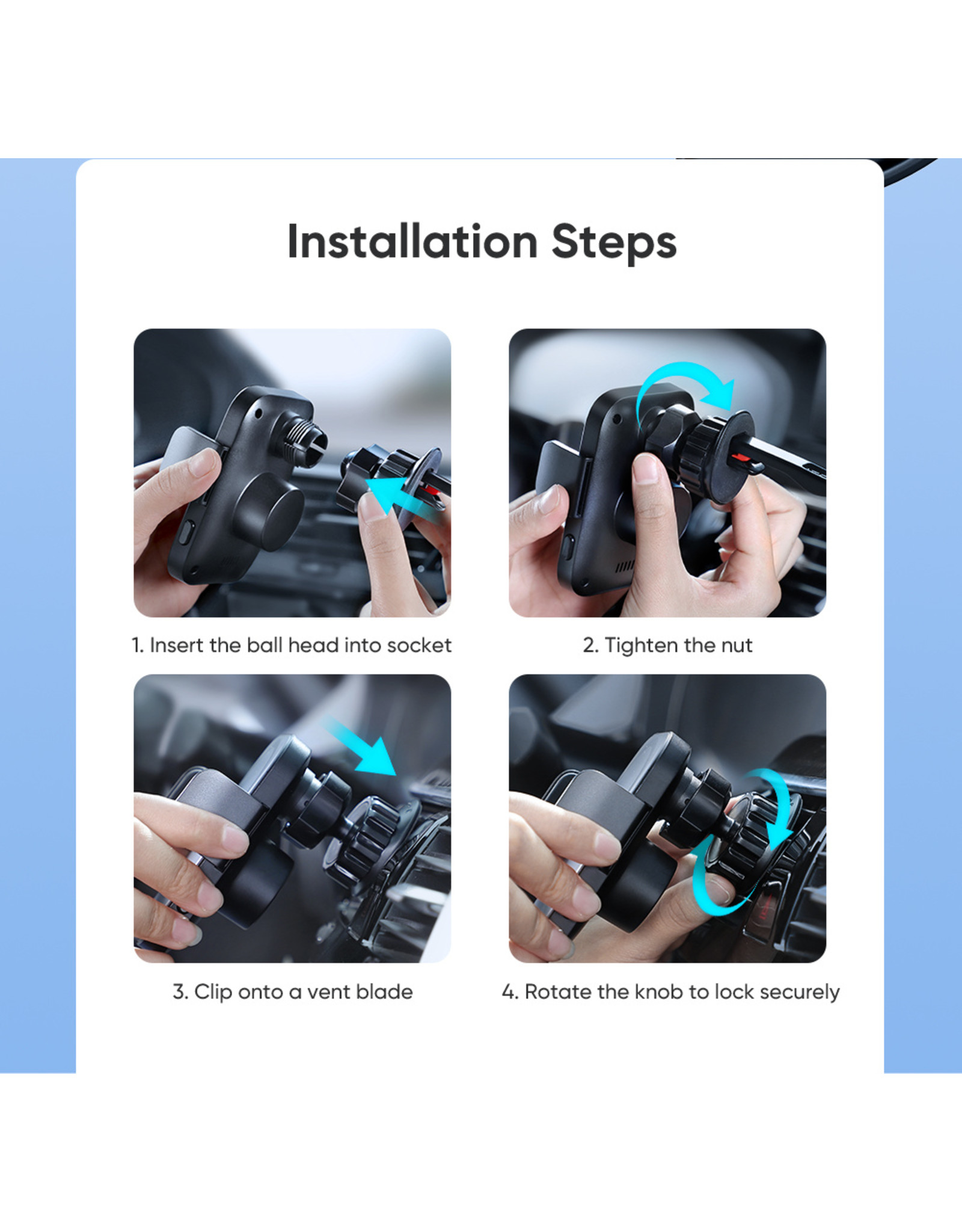 Installation Steps

1. Insert the ball head into socket

2. Tighten the nut

3. Clip onto a vent blade

4. Rotate the knob to lock securely