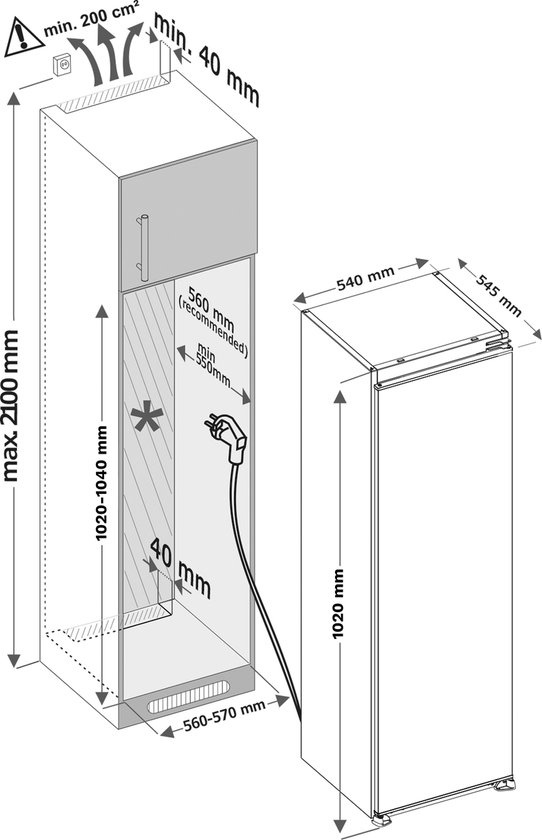 min. 200 cm²
min. 40 mm
max. 2100 mm
560 mm (recommended)
min 550mm
*
1020-1040 mm
40 mm
560-570 mm
540 mm
545 mm
1020 mm