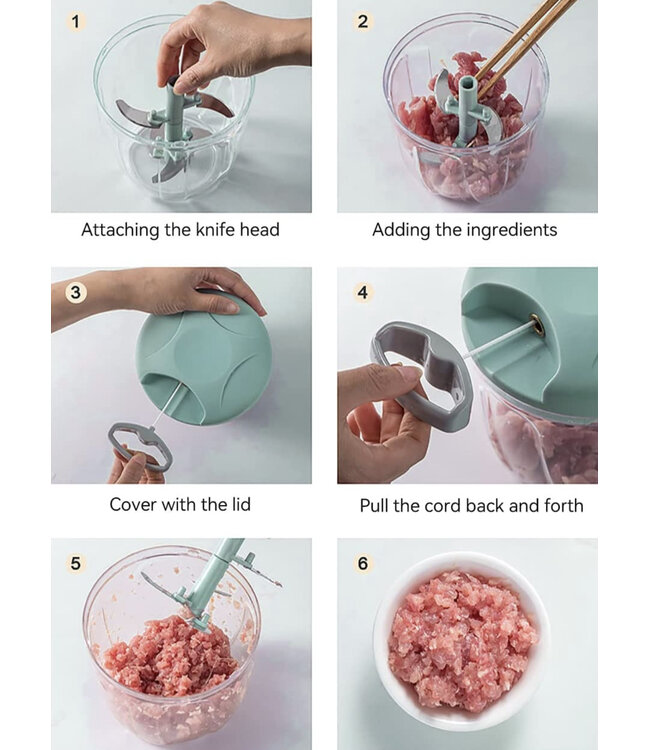 1

Attaching the knife head

2

Adding the ingredients

3

Cover with the lid

4

Pull the cord back and forth

5

6