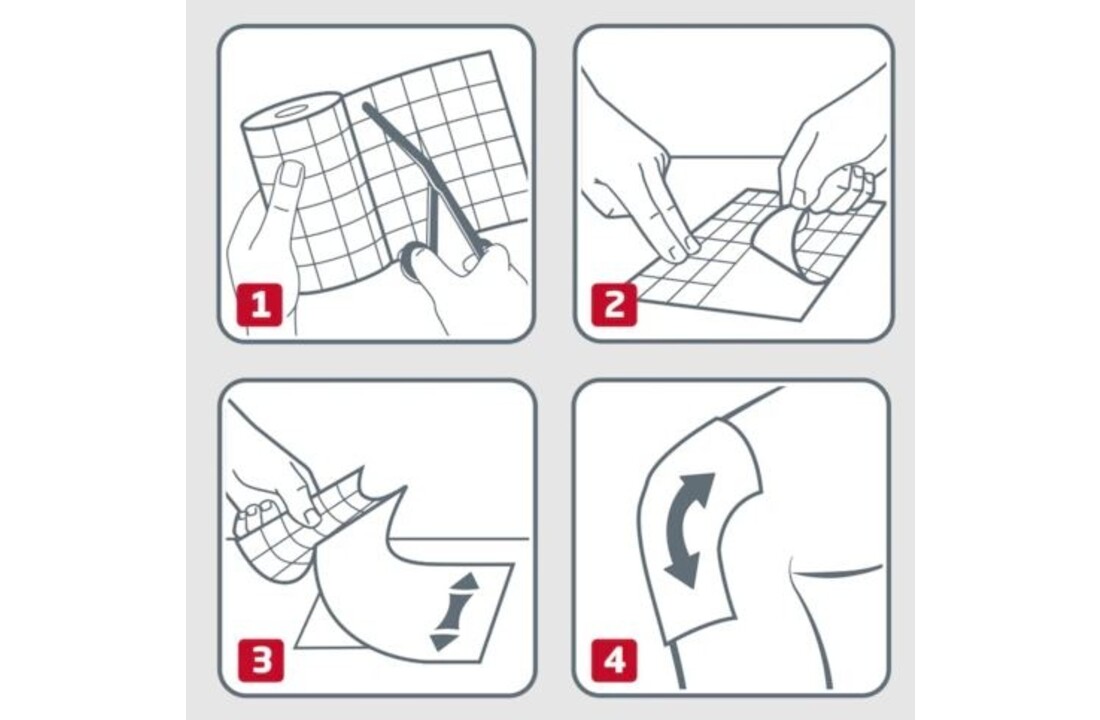 1

2

3

4