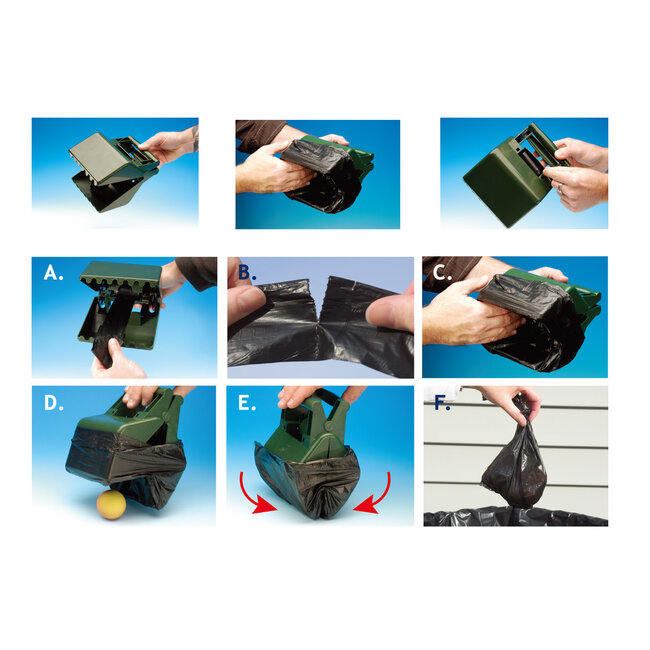 A.

B.

C.

D.

E.

F.