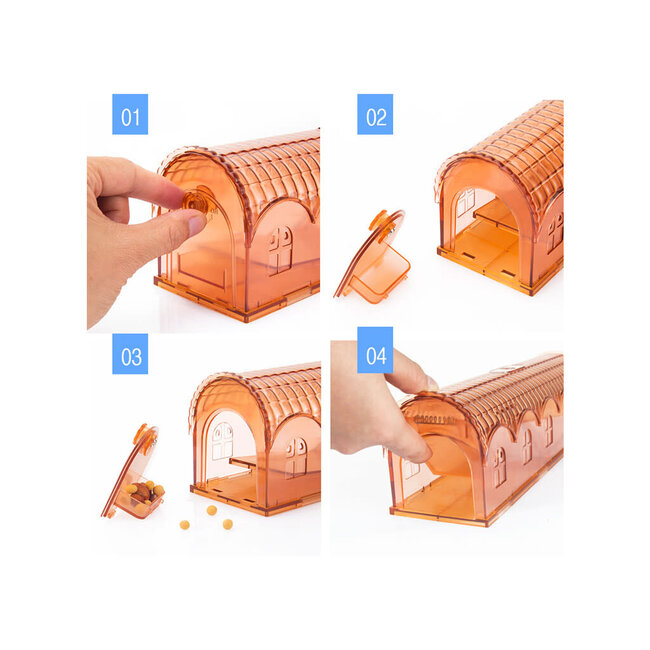 01

02

03

04