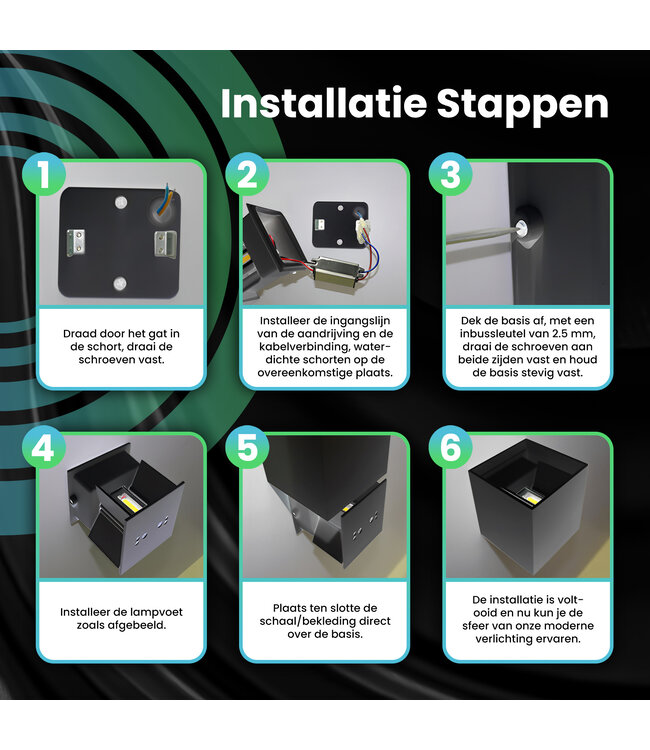 Installatie Stappen

1

Draad door het gat in de schort, draai de schroeven vast.

2

Installeer de ingangslijn van de aandrijving en de kabelverbinding, waterdichte schorten op de overeenkomstige plaats.

3

Dek de basis af, met een inbussleutel van 2.5 mm, draai de schroeven aan beide zijden vast en houd de basis stevig vast.

4

Installeer de lampvoet zoals afgebeeld.

5

Plaats ten slotte de schaal/bekleding direct over de basis.

6

De installatie is voltooid en nu kun je de sfeer van onze moderne verlichting ervaren.