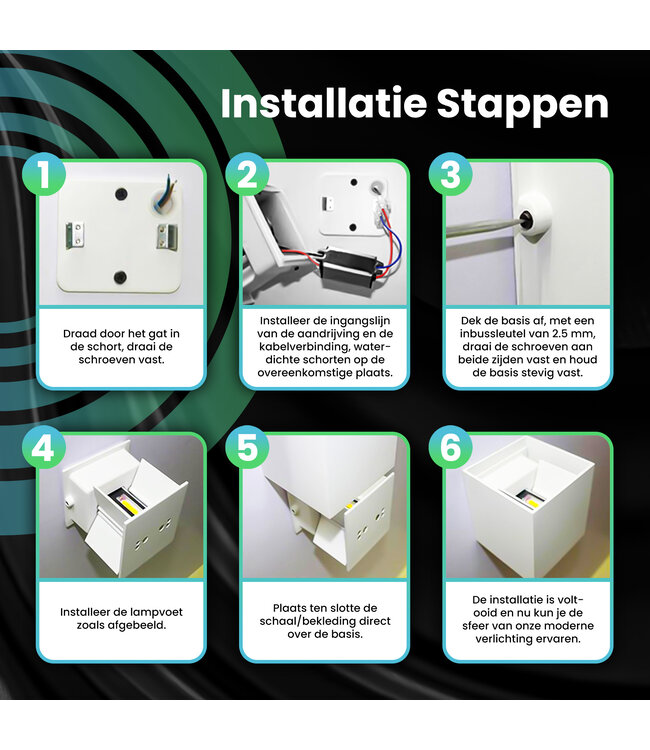 Installatie Stappen

1

Draad door het gat in de schort, draai de schroeven vast.

2

Installeer de ingangslijn van de aandrijving en de kabelverbinding, waterdichte schorten op de overeenkomstige plaats.

3

Dek de basis af, met een inbussleutel van 2.5 mm, draai de schroeven aan beide zijden vast en houd de basis stevig vast.

4

Installeer de lampvoet zoals afgebeeld.

5

Plaats ten slotte de schaal/bekleding direct over de basis.

6

De installatie is voltooid en nu kun je de sfeer van onze moderne verlichting ervaren.