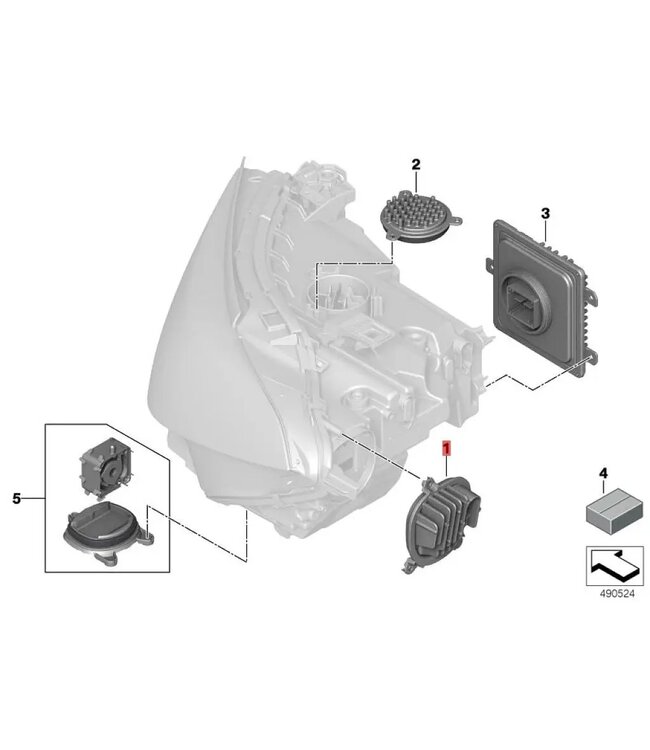 2
3
1
4
5
490524