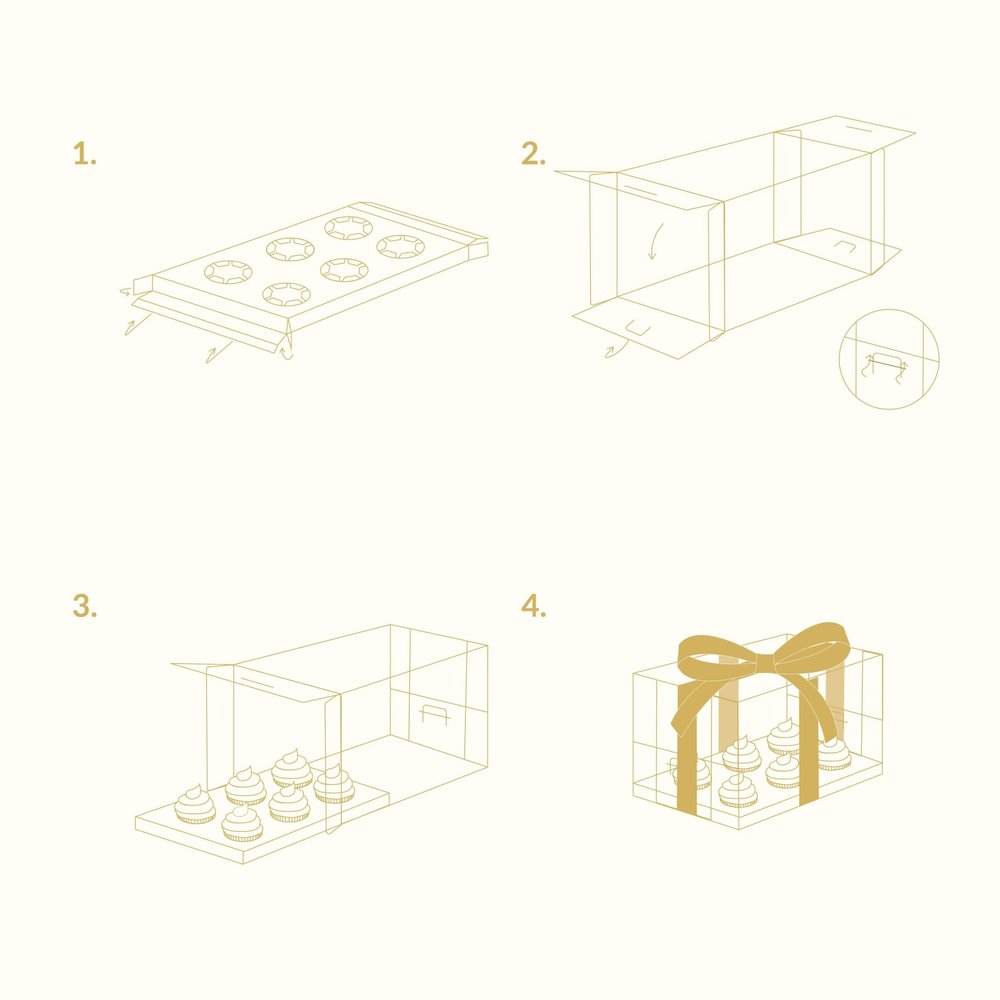 1.

2.

3.

4.