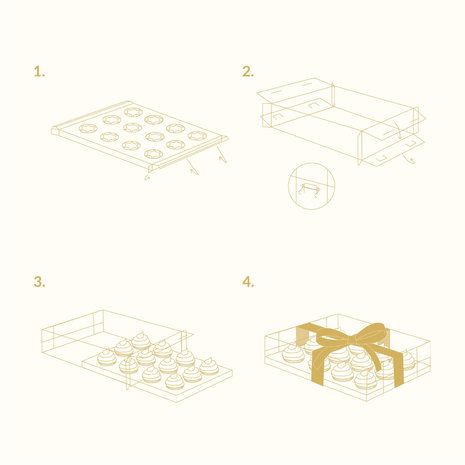 1.

2.

3.

4.