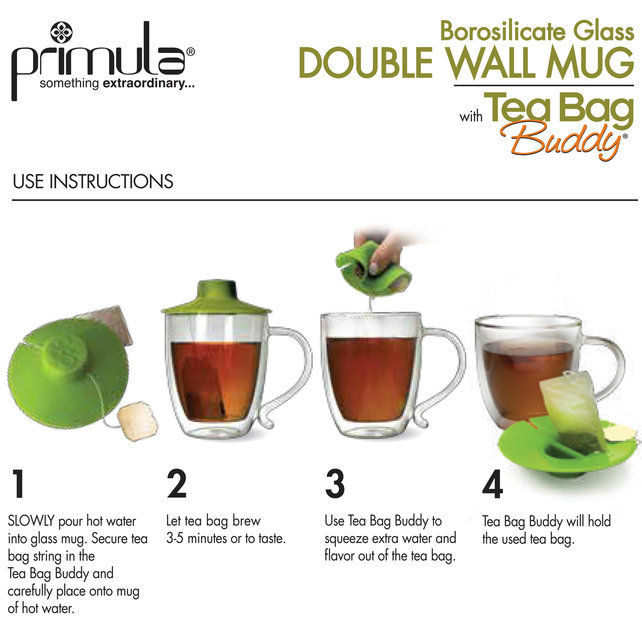 primula®
something extraordinary...

Borosilicate Glass
DOUBLE WALL MUG
with Tea Bag Buddy®

USE INSTRUCTIONS

1
SLOWLY pour hot water into glass mug. Secure tea bag string in the Tea Bag Buddy and carefully place onto mug of hot water.

2
Let tea bag brew 3-5 minutes or to taste.

3
Use Tea Bag Buddy to squeeze extra water and flavor out of the tea bag.

4
Tea Bag Buddy will hold the used tea bag.