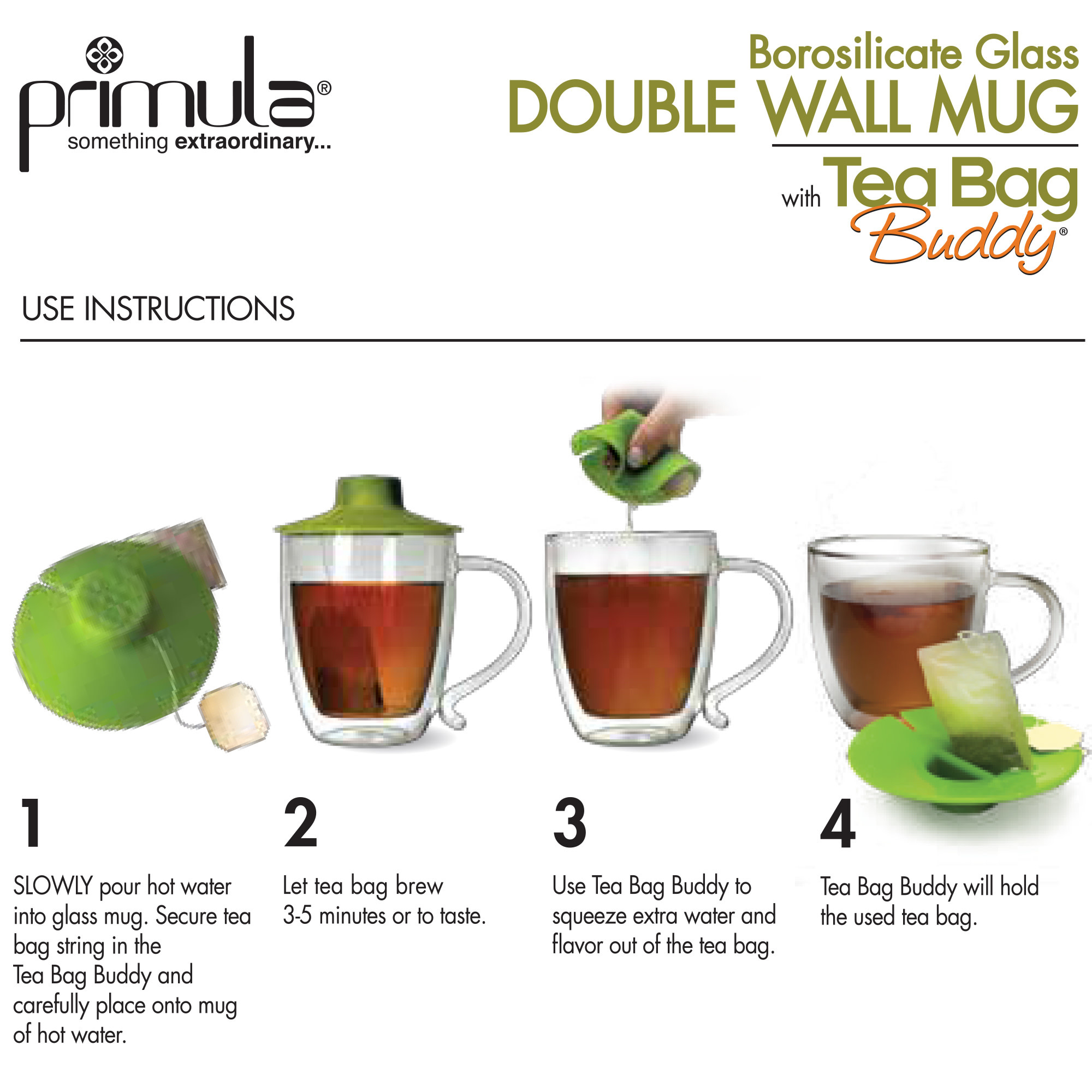 primula®
something extraordinary...

Borosilicate Glass
DOUBLE WALL MUG
with Tea Bag Buddy®

USE INSTRUCTIONS

1
SLOWLY pour hot water into glass mug. Secure tea bag string in the Tea Bag Buddy and carefully place onto mug of hot water.

2
Let tea bag brew 3-5 minutes or to taste.

3
Use Tea Bag Buddy to squeeze extra water and flavor out of the tea bag.

4
Tea Bag Buddy will hold the used tea bag.