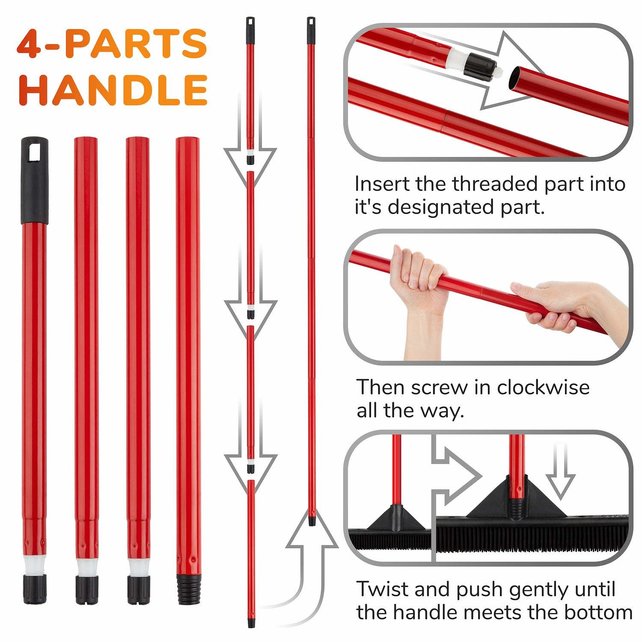 4-PARTS HANDLE

Insert the threaded part into it's designated part.

Then screw in clockwise all the way.

Twist and push gently until the handle meets the bottom