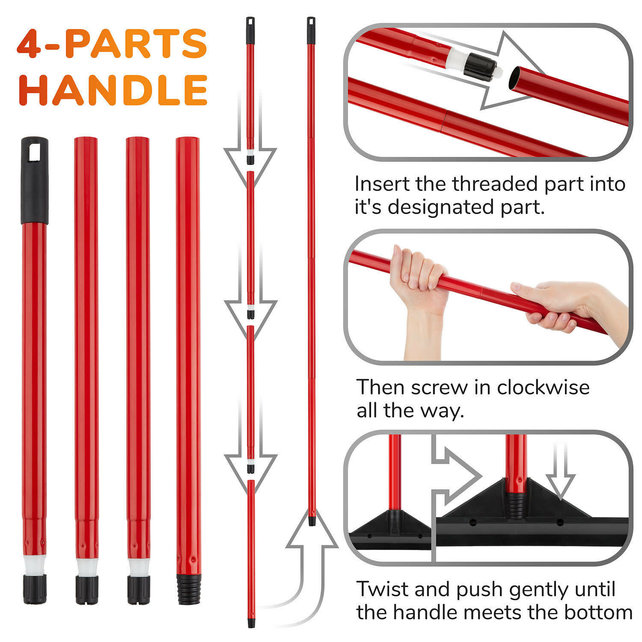 4-PARTS HANDLE

Insert the threaded part into it's designated part.

Then screw in clockwise all the way.

Twist and push gently until the handle meets the bottom