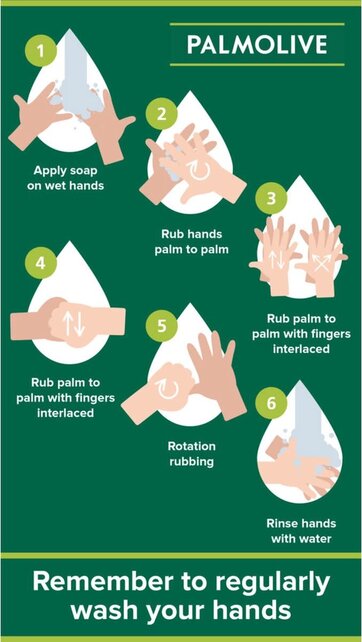 PALMOLIVE

1
Apply soap on wet hands

2
Rub hands palm to palm

3
Rub palm to palm with fingers interlaced

4
Rub palm to palm with fingers interlaced

5
Rotation rubbing

6
Rinse hands with water

Remember to regularly wash your hands