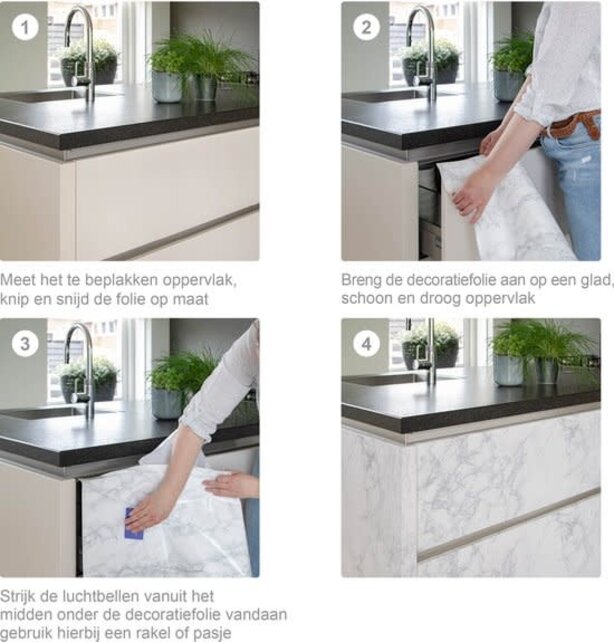 1

Meet het te beplakken oppervlak, knip en snijd de folie op maat

2

Breng de decoratiefolie aan op een glad, schoon en droog oppervlak

3

Strijk de luchtbellen vanuit het midden onder de decoratiefolie vandaan gebruik hierbij een rakel of pasje

4