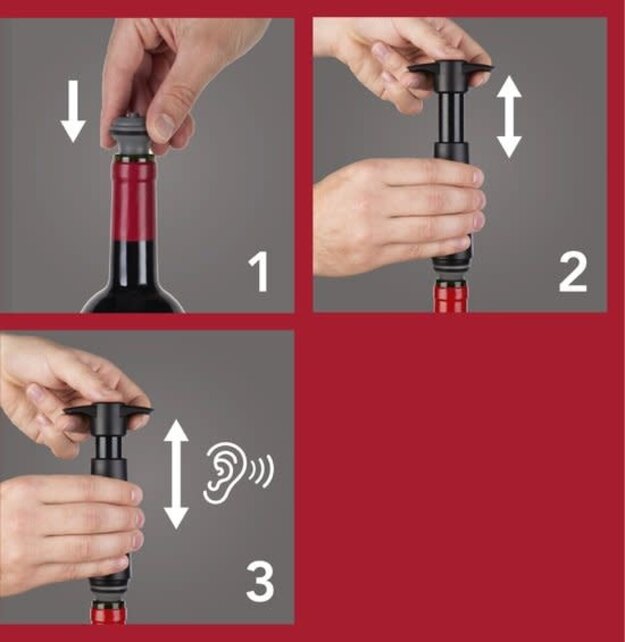 1

2

3