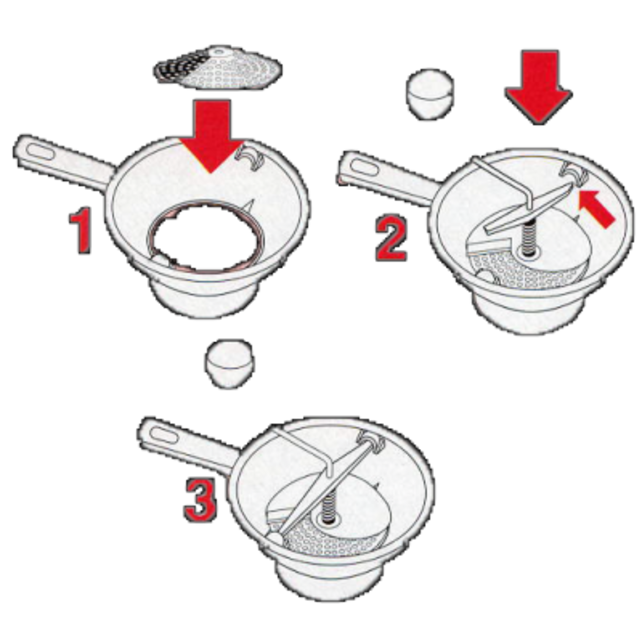 1

2

3