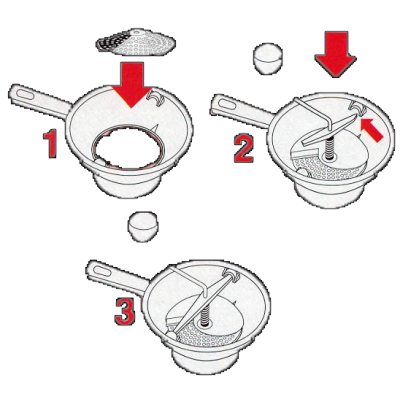 1

2

3