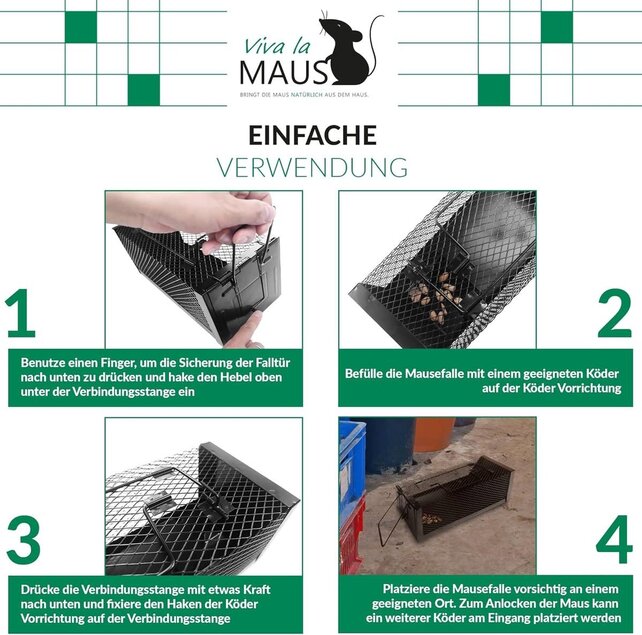 Viva la MAUS
BRINGT DIE MAUS NATÜRLICH AUS DEM HAUS.

EINFACHE
VERWENDUNG

1
Benutze einen Finger, um die Sicherung der Falltür nach unten zu drücken und hake den Hebel oben unter der Verbindungsstange ein

2
Befülle die Mausefalle mit einem geeigneten Köder auf der Köder Vorrichtung

3
Drücke die Verbindungsstange mit etwas Kraft nach unten und fixiere den Haken der Köder Vorrichtung auf der Verbindungsstange

4
Platziere die Mausefalle vorsichtig an einem geeigneten Ort. Zum Anlocken der Maus kann ein weiterer Köder am Eingang platziert werden