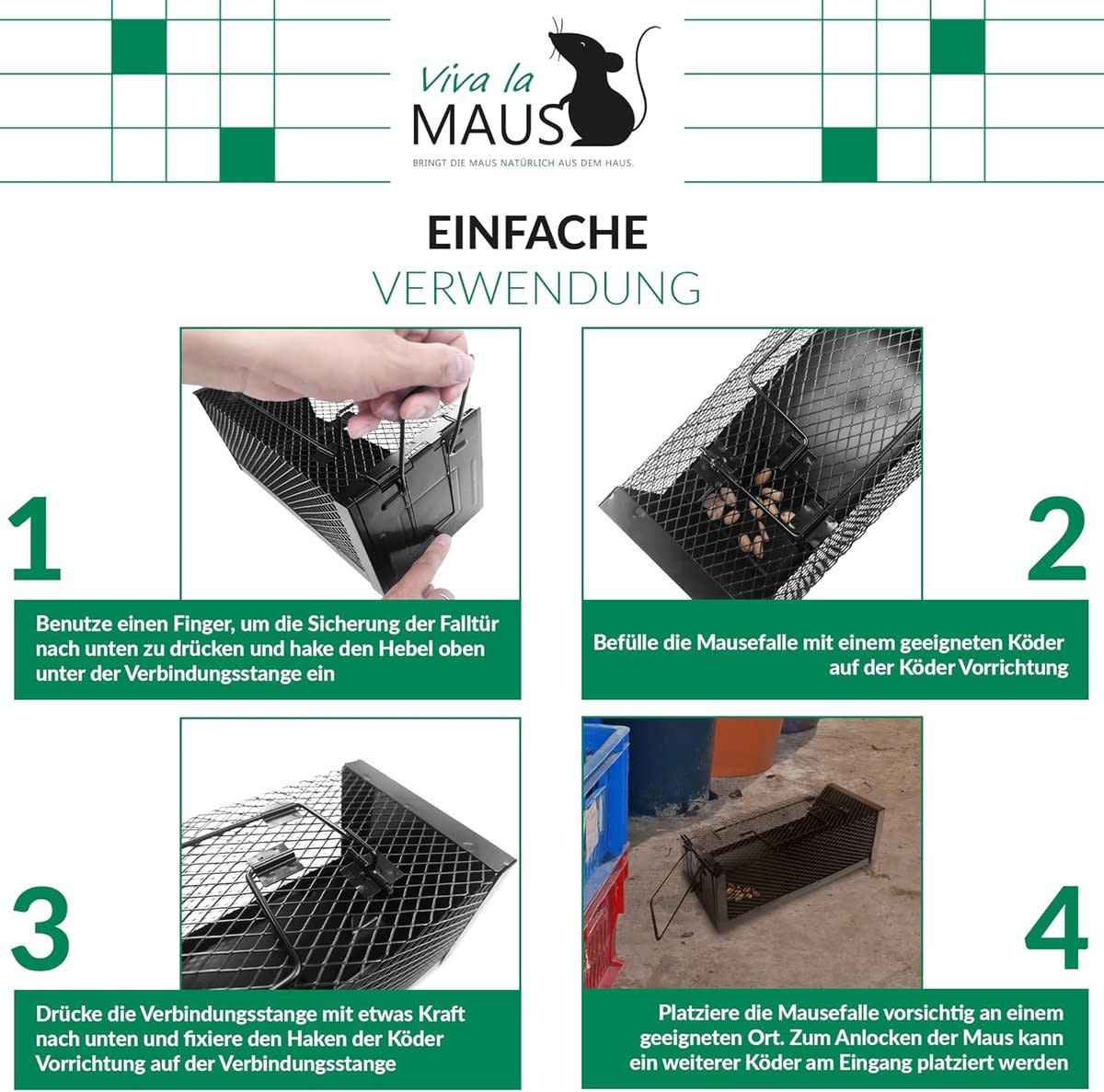 Viva la
MAUS
BRINGT DIE MAUS NATÜRLICH AUS DEM HAUS.

EINFACHE
VERWENDUNG

1

Benutze einen Finger, um die Sicherung der Falltür nach unten zu drücken und hake den Hebel oben unter der Verbindungsstange ein

2

Befülle die Mausefalle mit einem geeigneten Köder auf der Köder Vorrichtung

3

Drücke die Verbindungsstange mit etwas Kraft nach unten und fixiere den Haken der Köder Vorrichtung auf der Verbindungsstange

4

Platziere die Mausefalle vorsichtig an einem geeigneten Ort. Zum Anlocken der Maus kann ein weiterer Köder am Eingang platziert werden