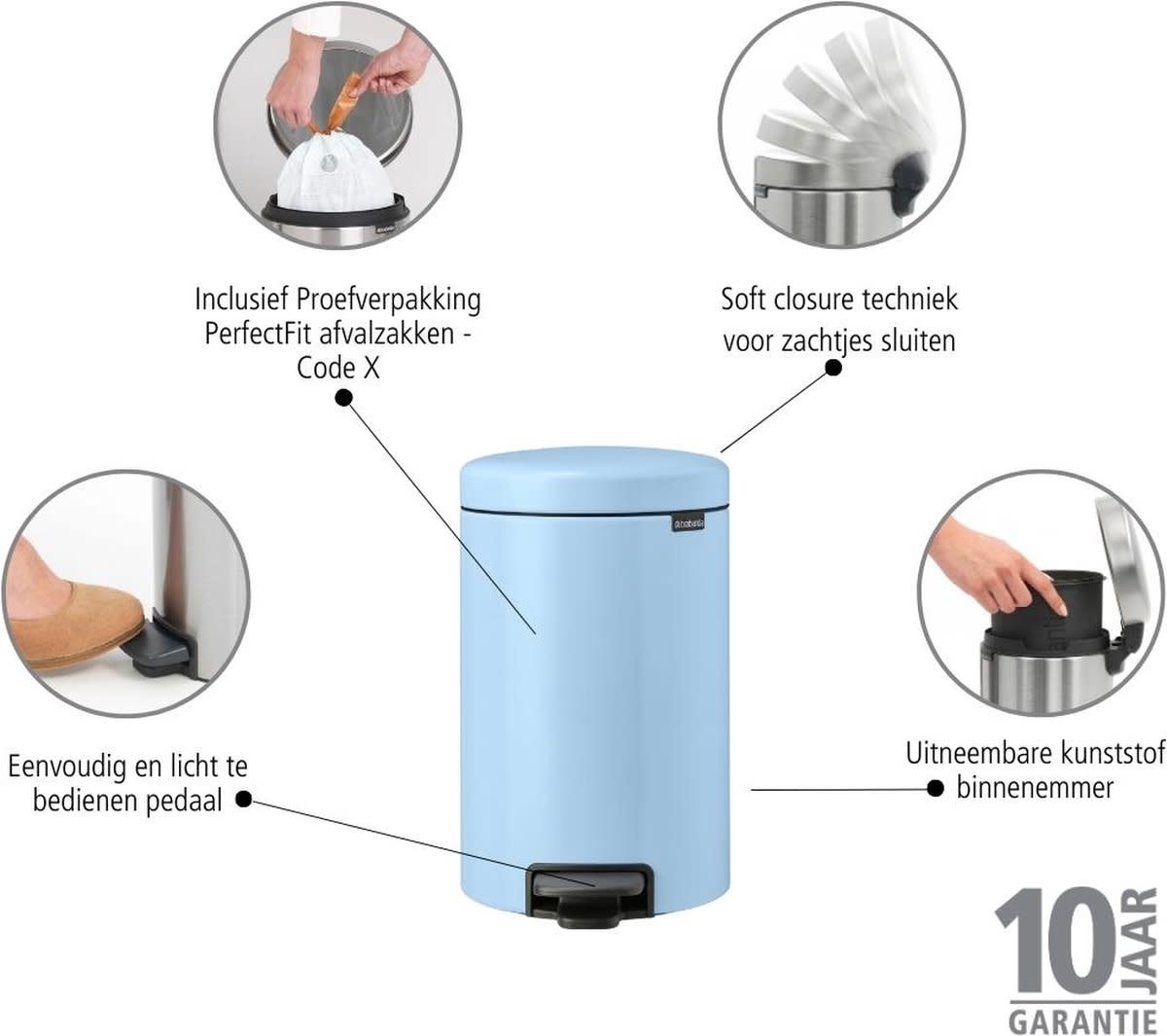 Inclusief Proefverpakking PerfectFit afvalzakken - Code X

Soft closure techniek voor zachtjes sluiten

brabantia

Eenvoudig en licht te bedienen pedaal

Uitneembare kunststof binnenemmer

10 JAAR GARANTIE