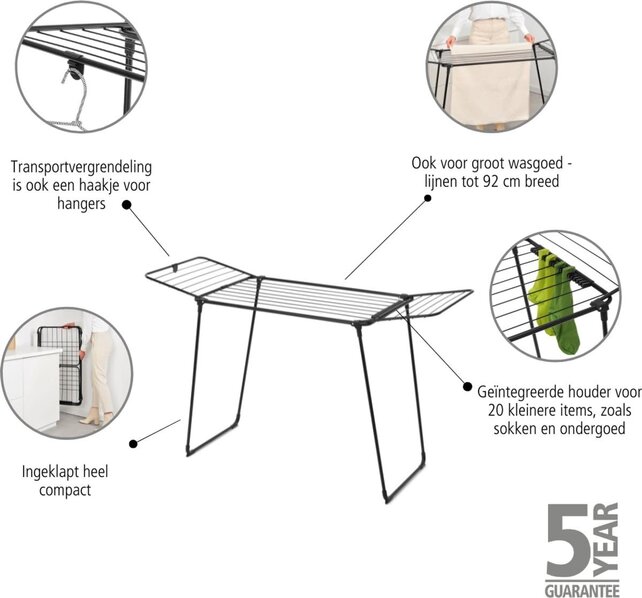 Transportvergrendeling is ook een haakje voor hangers

Ook voor groot wasgoed - lijnen tot 92 cm breed

Geïntegreerde houder voor 20 kleinere items, zoals sokken en ondergoed

Ingeklapt heel compact

5 YEAR GUARANTEE