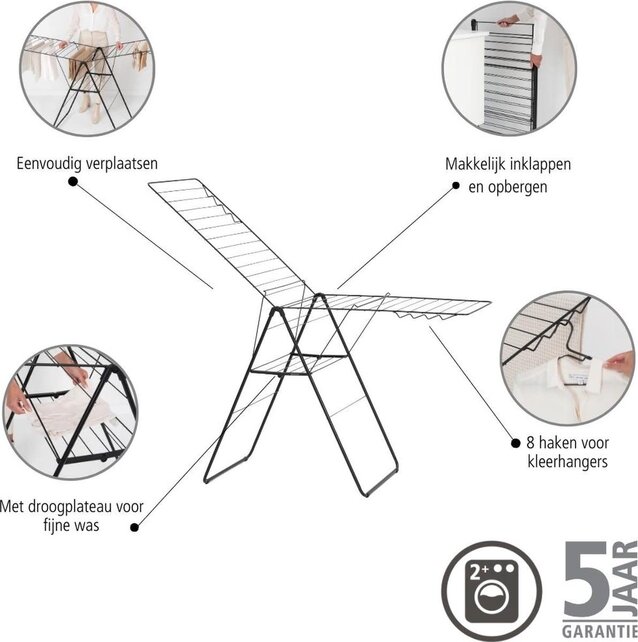 Eenvoudig verplaatsen

Makkelijk inklappen en opbergen

8 haken voor kleerhangers

Met droogplateau voor fijne was

2+

5 JAAR GARANTIE