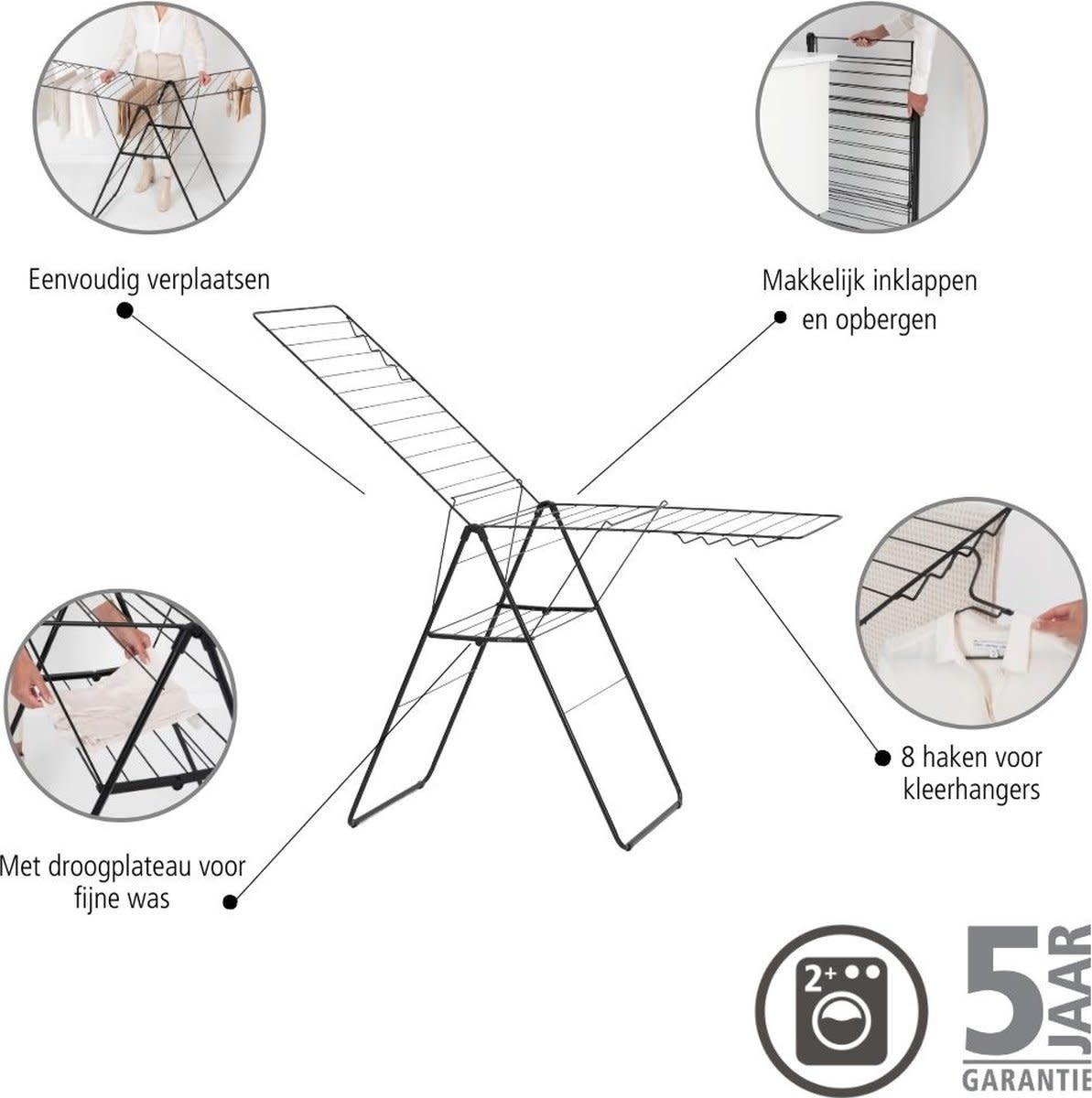 Eenvoudig verplaatsen

Makkelijk inklappen en opbergen

8 haken voor kleerhangers

Met droogplateau voor fijne was

2+

5 JAAR GARANTIE