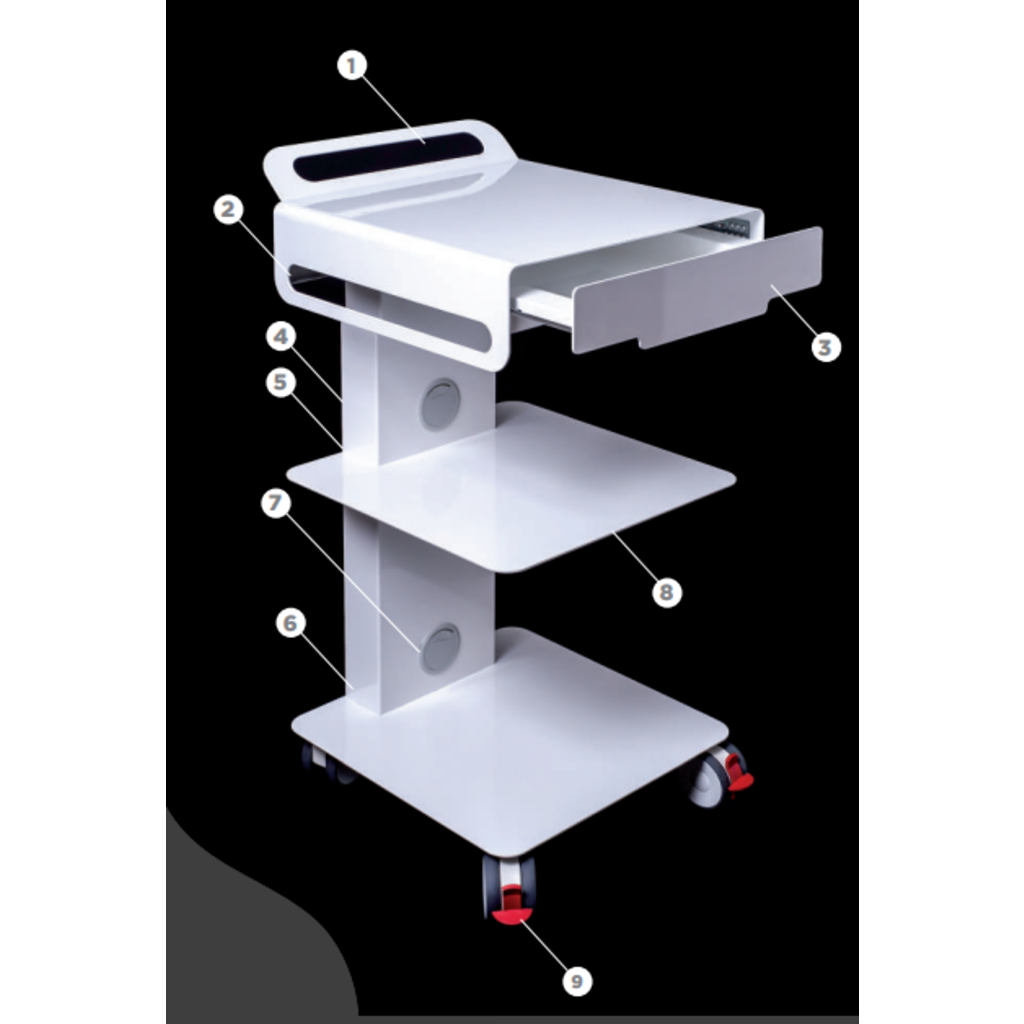 1
2
3
4
5
7
8
6
9