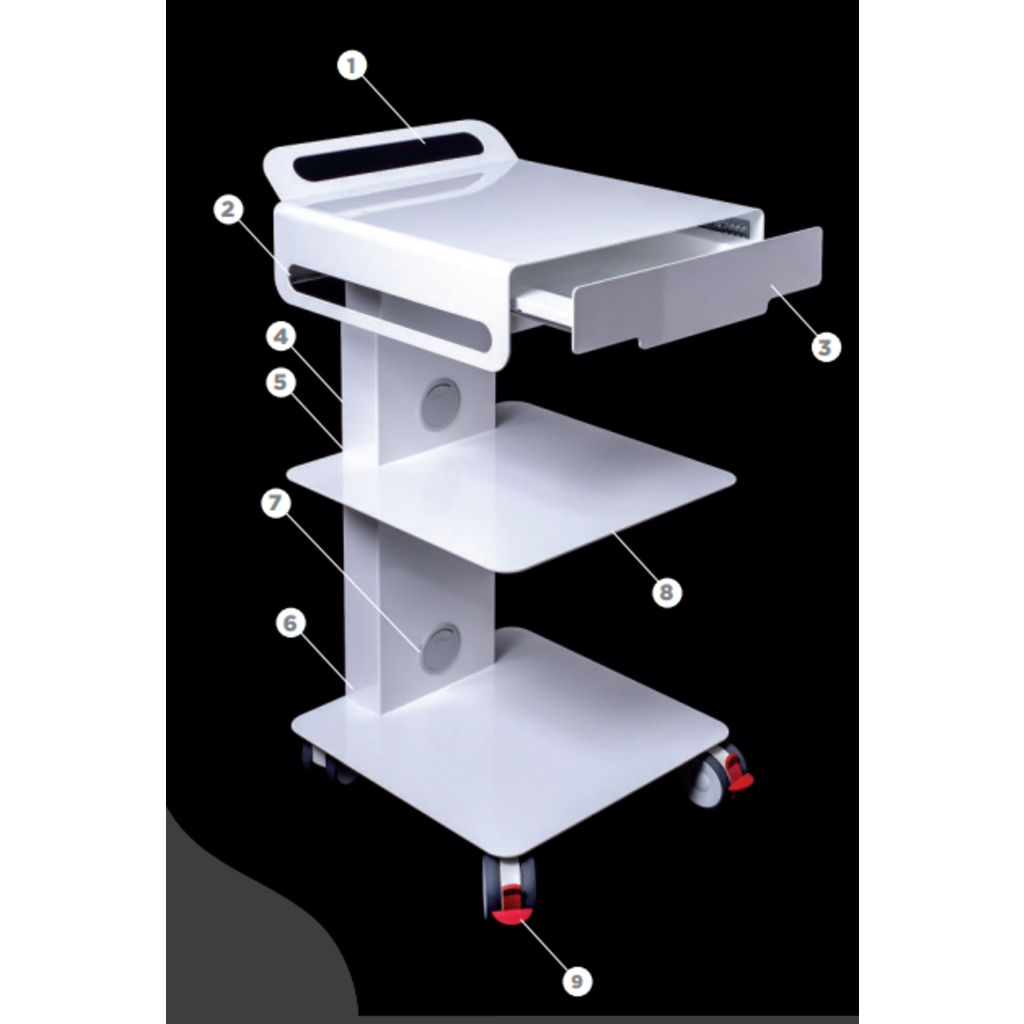 1
2
3
4
5
7
8
6
9