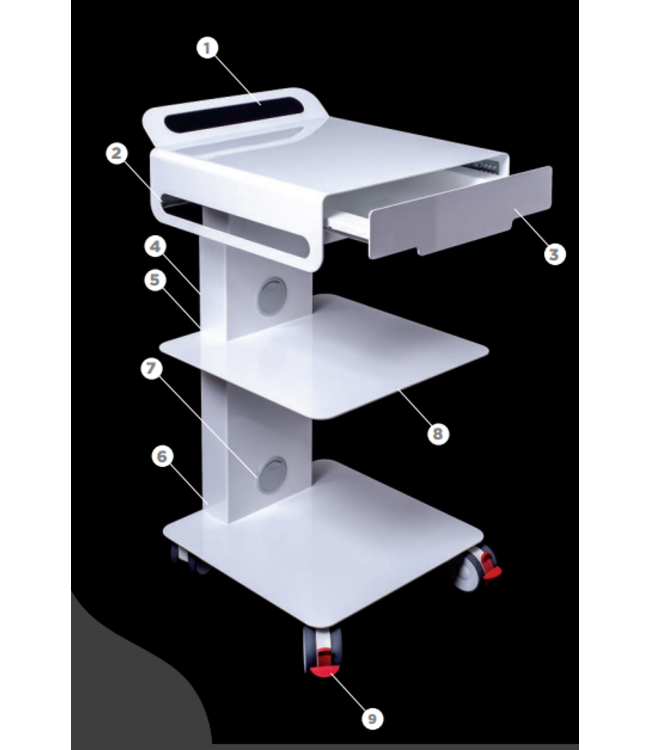 1
2
3
4
5
7
8
6
9