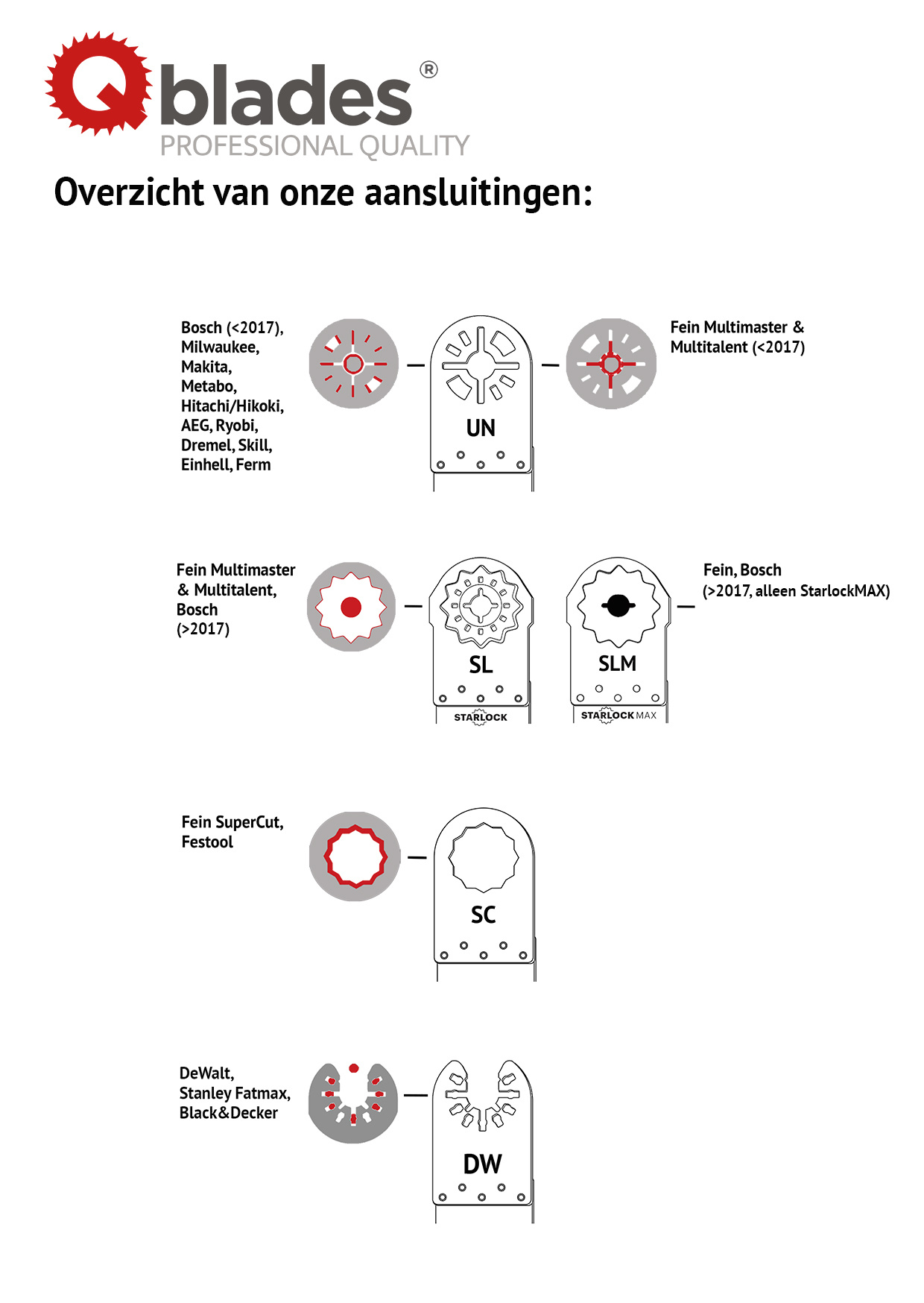 Qblades®
PROFESSIONAL QUALITY

Overzicht van onze aansluitingen:

Bosch (<2017), Milwaukee, Makita, Metabo, Hitachi/Hikoki, AEG, Ryobi, Dremel, Skill, Einhell, Ferm

UN

Fein Multimaster & Multitalent (<2017)

Fein Multimaster & Multitalent, Bosch (>2017)

SL

STARLOCK

SLM

STARLOCK MAX

Fein, Bosch (>2017, alleen StarlockMAX)

Fein SuperCut, Festool

SC

DeWalt, Stanley Fatmax, Black&Decker

DW