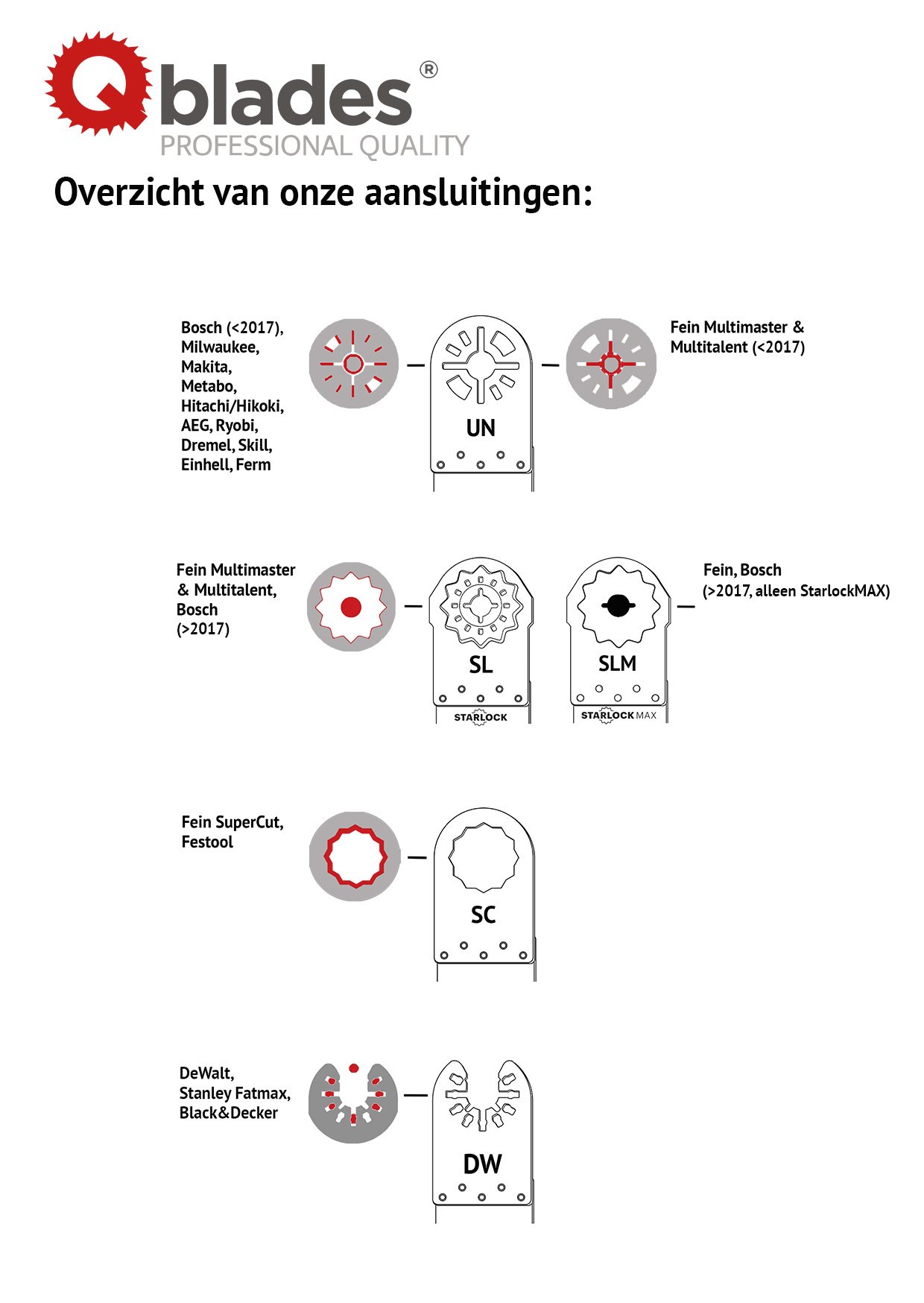 Qblades®
PROFESSIONAL QUALITY

Overzicht van onze aansluitingen:

Bosch (<2017), Milwaukee, Makita, Metabo, Hitachi/Hikoki, AEG, Ryobi, Dremel, Skill, Einhell, Ferm

UN

Fein Multimaster & Multitalent (<2017)

Fein Multimaster & Multitalent, Bosch (>2017)

SL

STARLOCK

SLM

STARLOCK MAX

Fein, Bosch (>2017, alleen StarlockMAX)

Fein SuperCut, Festool

SC

DeWalt, Stanley Fatmax, Black&Decker

DW