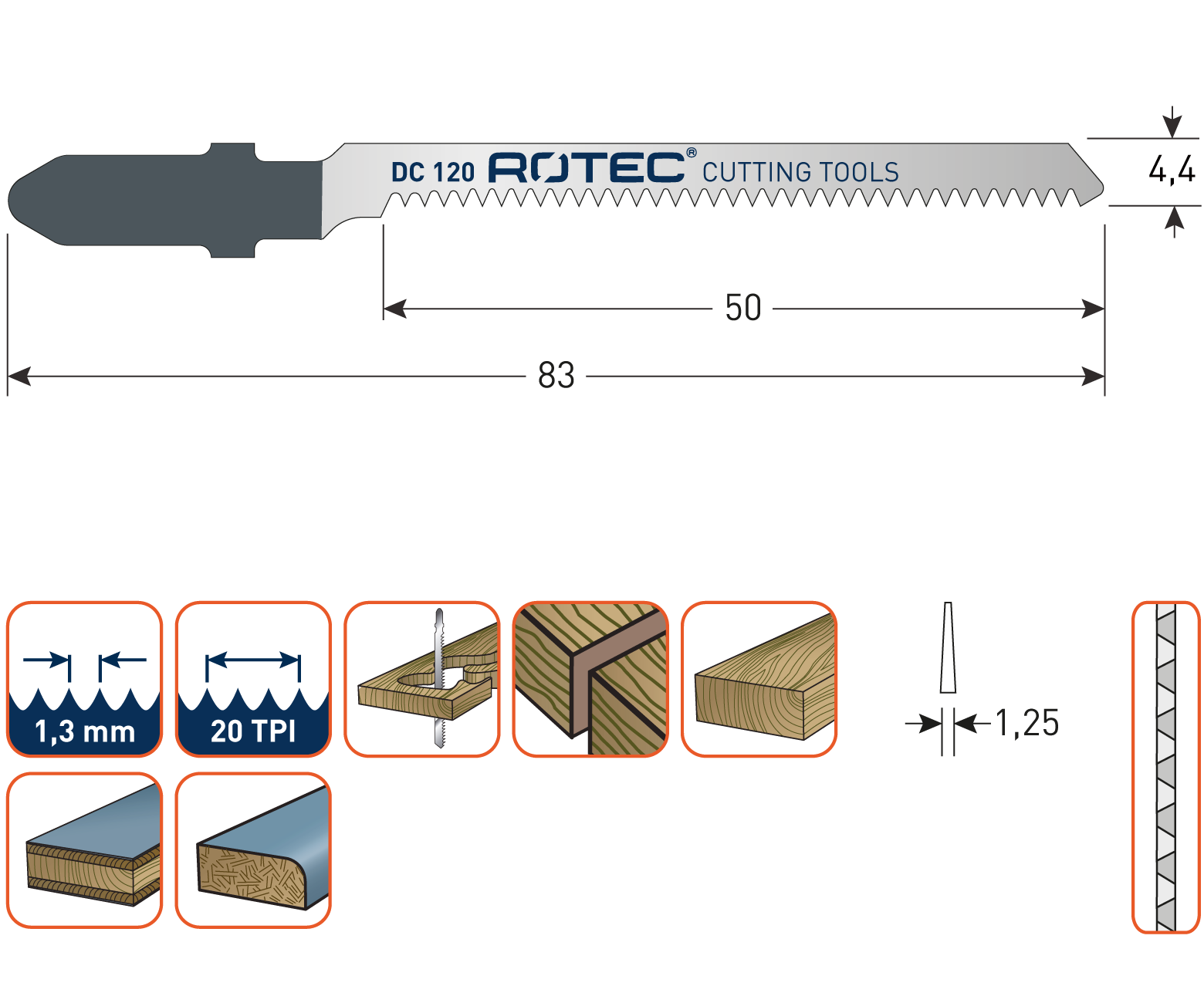 DC 120 ROTEC® CUTTING TOOLS

4,4

50

83

1,3 mm

20 TPI

1,25