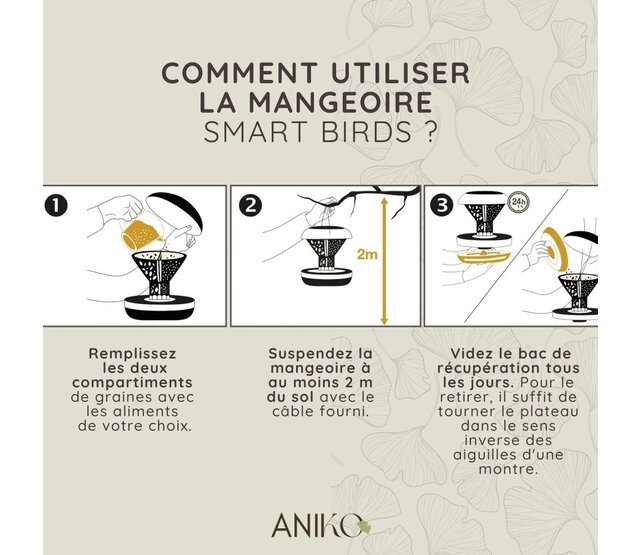 COMMENT UTILISER LA MANGEOIRE SMART BIRDS ?

1

2

2m

3

24h

Remplissez les deux compartiments de graines avec les aliments de votre choix.

Suspendez la mangeoire à au moins 2 m du sol avec le câble fourni.

Videz le bac de récupération tous les jours. Pour le retirer, il suffit de tourner le plateau dans le sens inverse des aiguilles d'une montre.

ANIKO