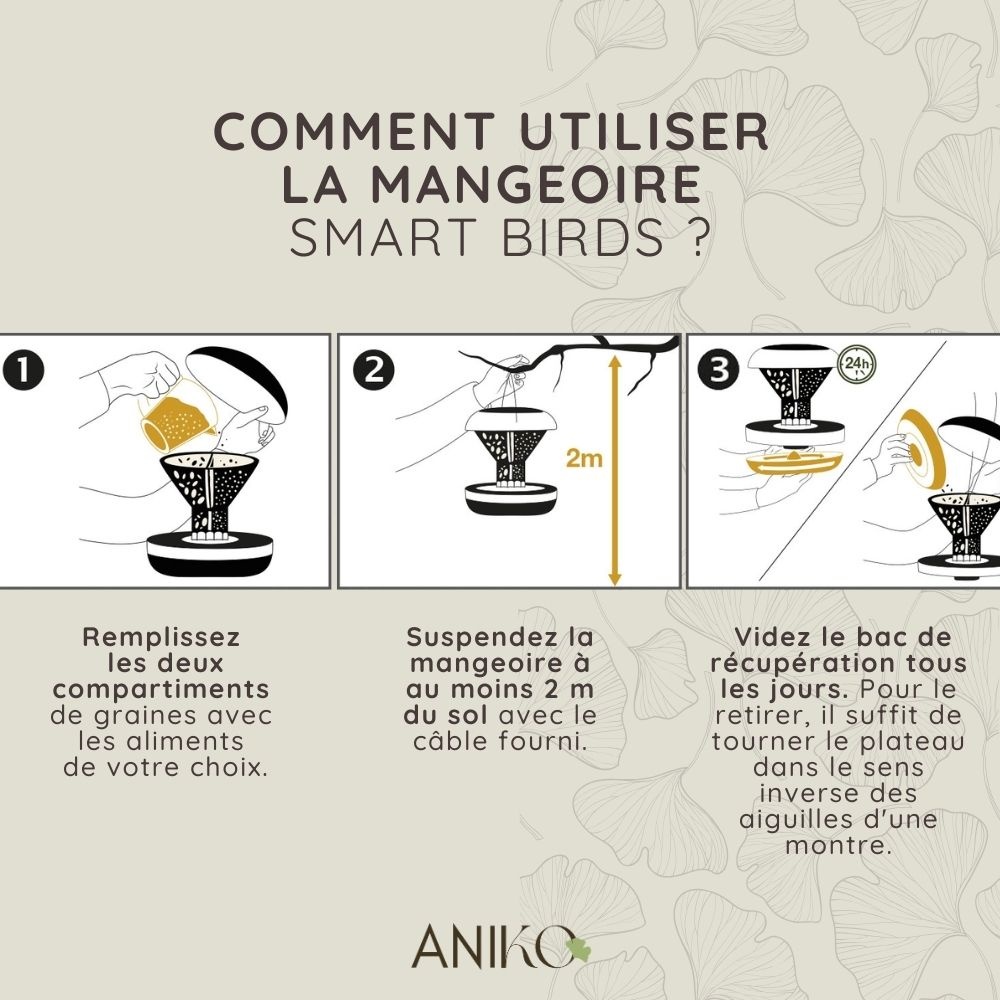 COMMENT UTILISER LA MANGEOIRE SMART BIRDS ?

1

2

2m

3

24h

Remplissez les deux compartiments de graines avec les aliments de votre choix.

Suspendez la mangeoire à au moins 2 m du sol avec le câble fourni.

Videz le bac de récupération tous les jours. Pour le retirer, il suffit de tourner le plateau dans le sens inverse des aiguilles d'une montre.

ANIKO