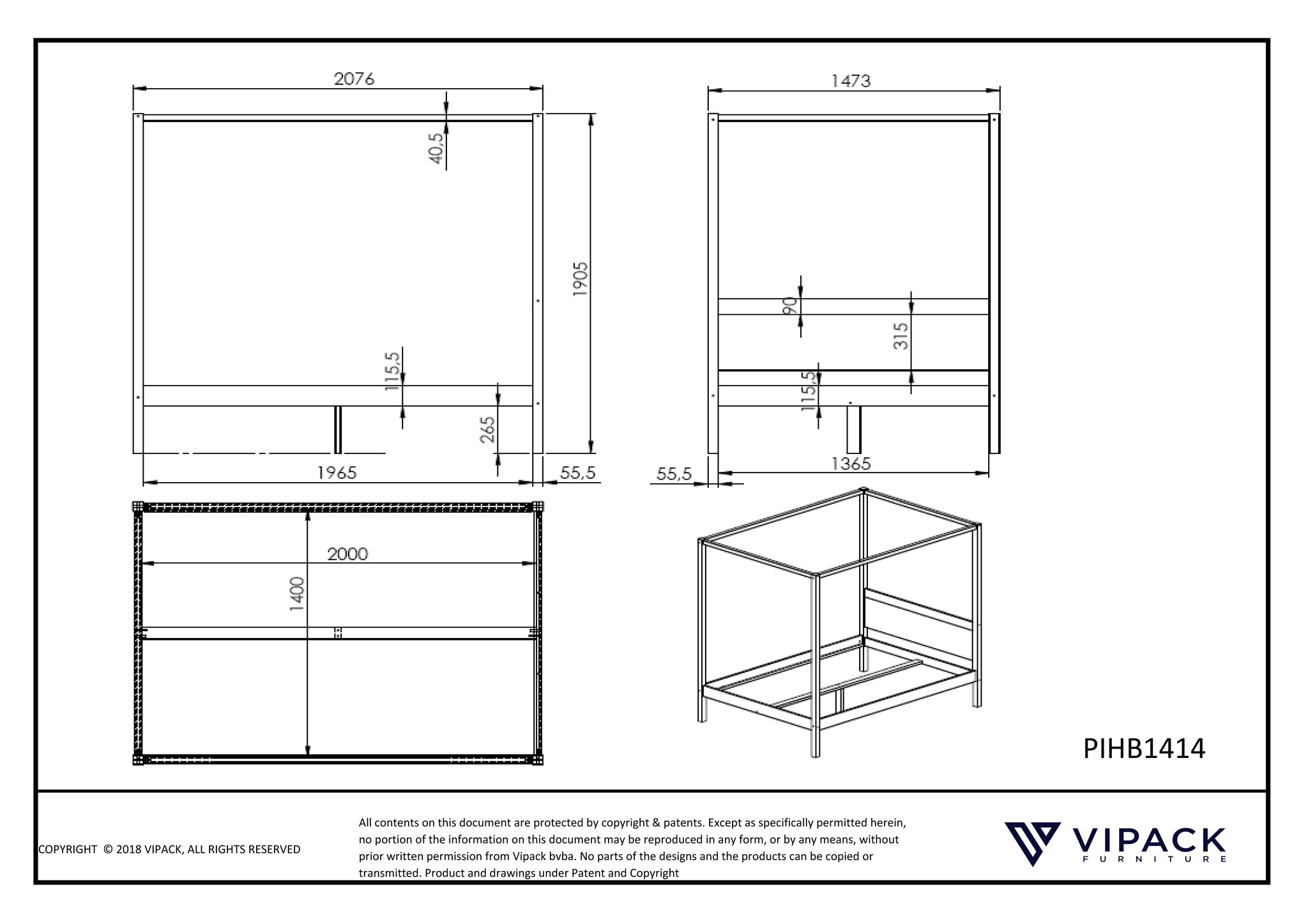 2076

40,5

1905

115,5

265

1965

55,5

1473

90

315

115,5

55,5

1365

2000

1400

PIHB1414

COPYRIGHT © 2018 VIPACK, ALL RIGHTS RESERVED

All contents on this document are protected by copyright & patents. Except as specifically permitted herein, no portion of the information on this document may be reproduced in any form, or by any means, without prior written permission from Vipack bvba. No parts of the designs and the products can be copied or transmitted. Product and drawings under Patent and Copyright

VIPACK
FURNITURE