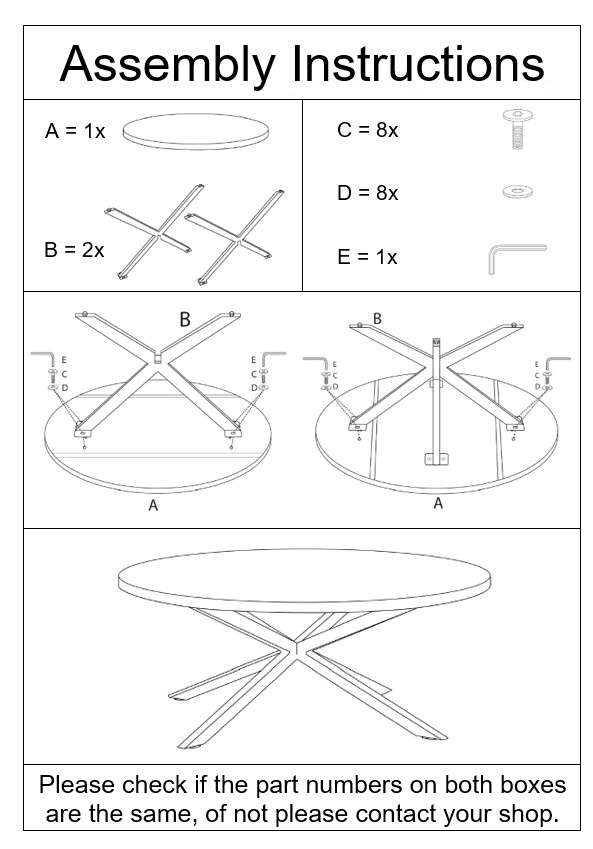 Assembly Instructions

A = 1x

B = 2x

C = 8x

D = 8x

E = 1x

B

E
C
D

E
C
D

A

B

E
C
D

E
C
D

A

Please check if the part numbers on both boxes are the same, of not please contact your shop.