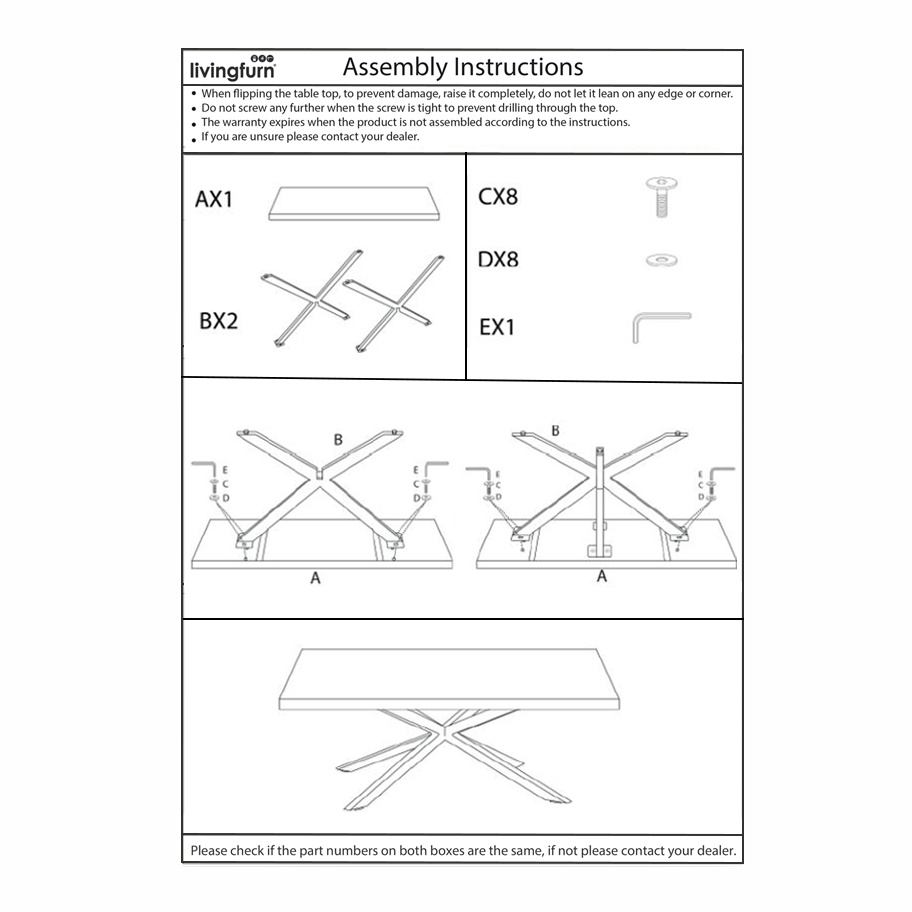 livingfurn

Assembly Instructions

• When flipping the table top, to prevent damage, raise it completely, do not let it lean on any edge or corner.
• Do not screw any further when the screw is tight to prevent drilling through the top.
• The warranty expires when the product is not assembled according to the instructions.
• If you are unsure please contact your dealer.

AX1

BX2

CX8

DX8

EX1

B
E
C
D
E
C
D
A

B
E
C
D
E
C
D
A

Please check if the part numbers on both boxes are the same, if not please contact your dealer.