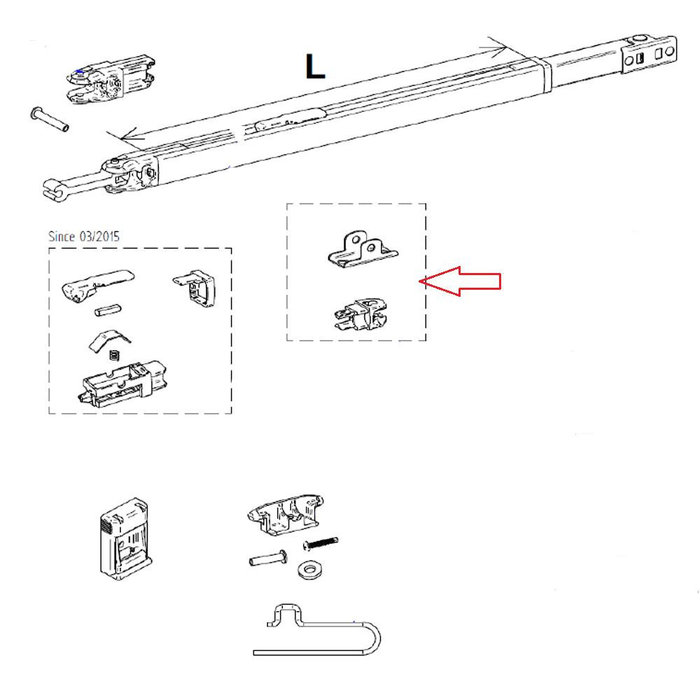 L

Since 03/2015