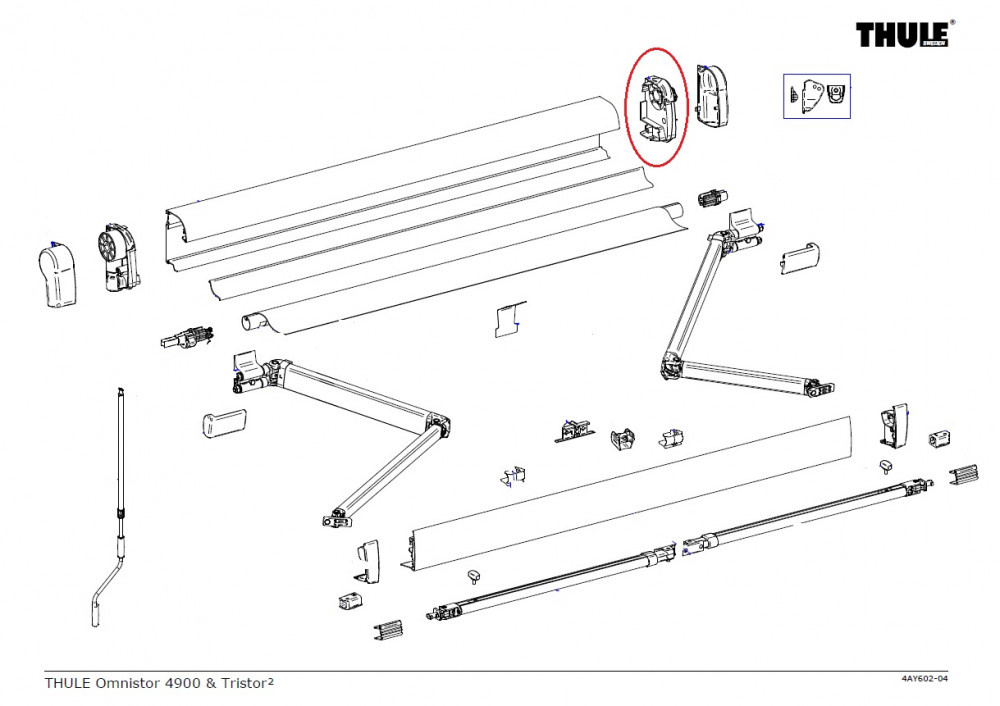 THULE®

THULE Omnistor 4900 & Tristor²

4AY602-04