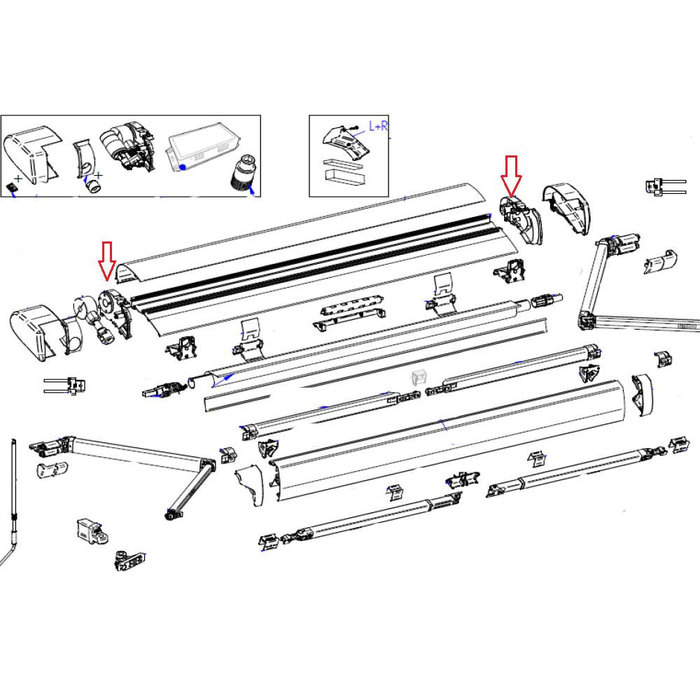 L+R