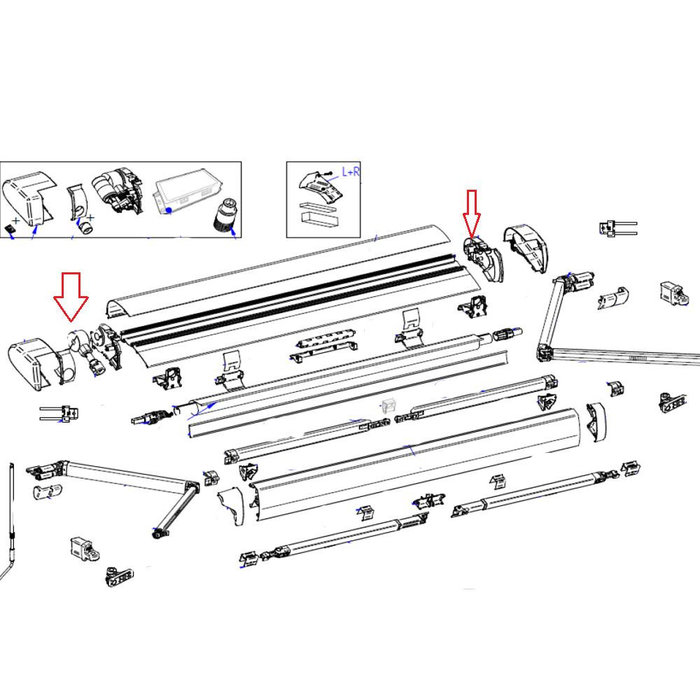 L+R