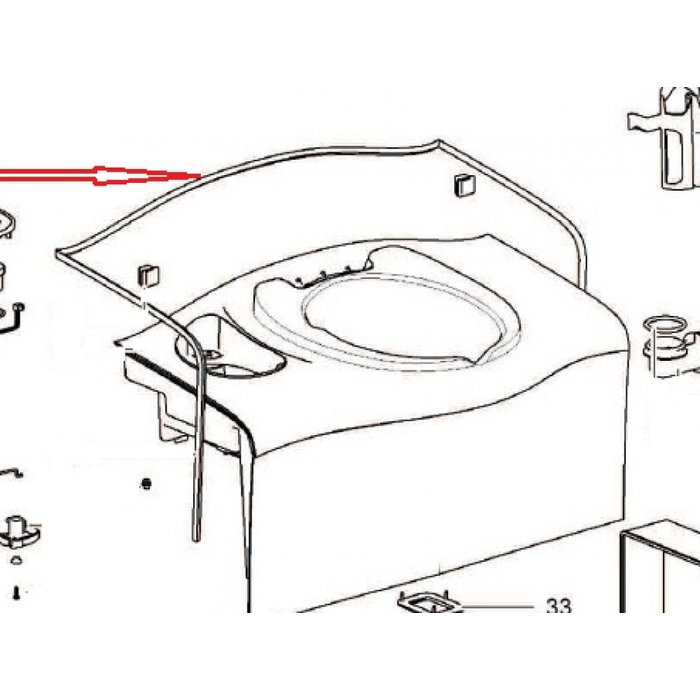 33